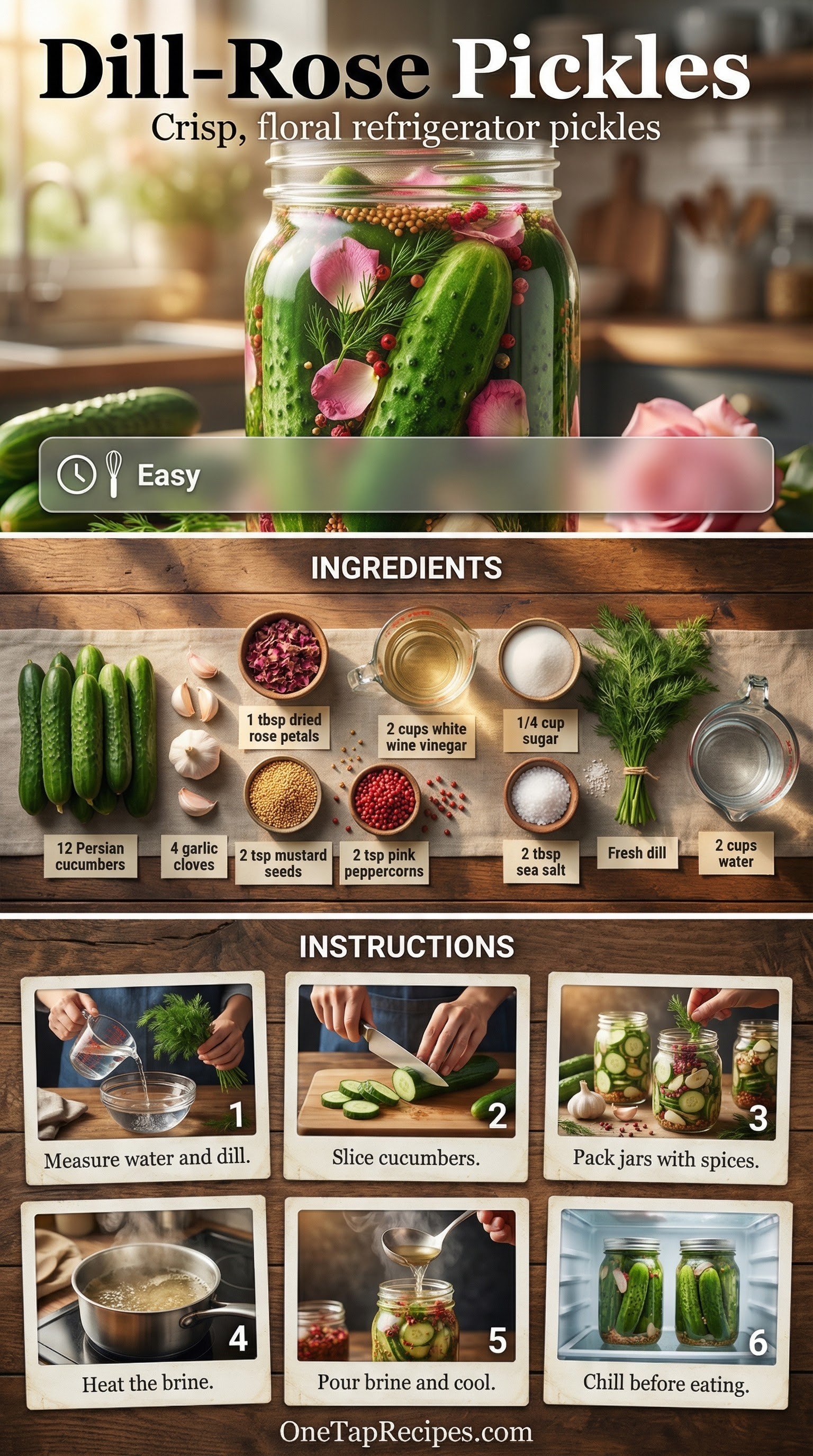 Dill-Rose Pickles

Crisp, floral refrigerator pickles

Easy

INGREDIENTS

1 tbsp dried rose petals

2 cups white wine vinegar

1/4 cup sugar

12 Persian cucumbers

4 garlic cloves

2 tsp mustard seeds

2 tsp pink peppercorns

2 tbsp sea salt

Fresh dill

2 cups water

INSTRUCTIONS

1 Measure water and dill.

2 Slice cucumbers.

3 Pack jars with spices.

4 Heat the brine.

5 Pour brine and cool.

6 Chill before eating.

OneTapRecipes.com