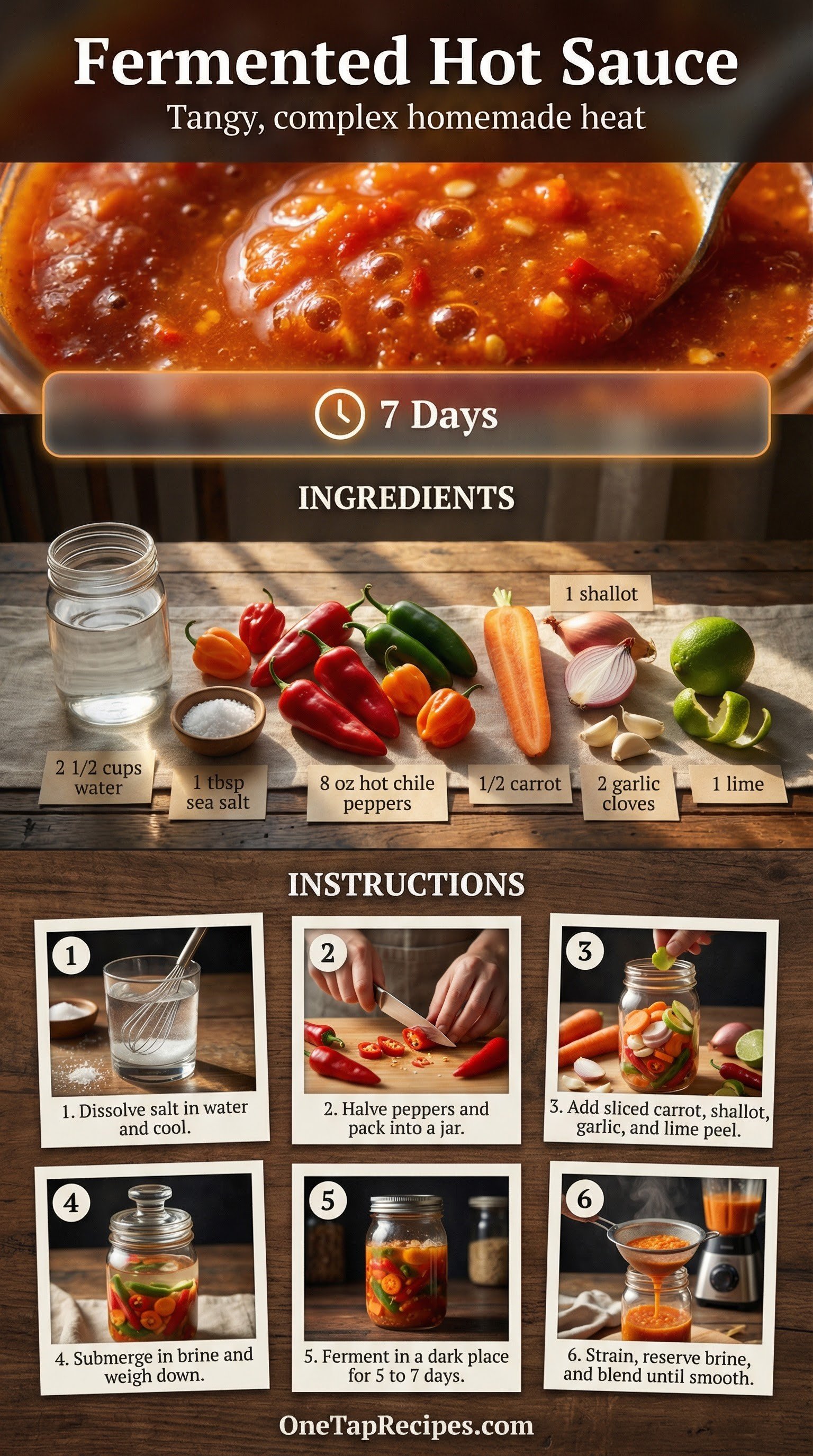 Fermented Hot Sauce

Tangy, complex homemade heat

7 Days

INGREDIENTS

1 shallot

2 1/2 cups water

1 tbsp sea salt

8 oz hot chile peppers

1/2 carrot

2 garlic cloves

1 lime

INSTRUCTIONS

1

1. Dissolve salt in water and cool.

2

2. Halve peppers and pack into a jar.

3

3. Add sliced carrot, shallot, garlic, and lime peel.

4

4. Submerge in brine and weigh down.

5

5. Ferment in a dark place for 5 to 7 days.

6

6. Strain, reserve brine, and blend until smooth.

OneTapRecipes.com