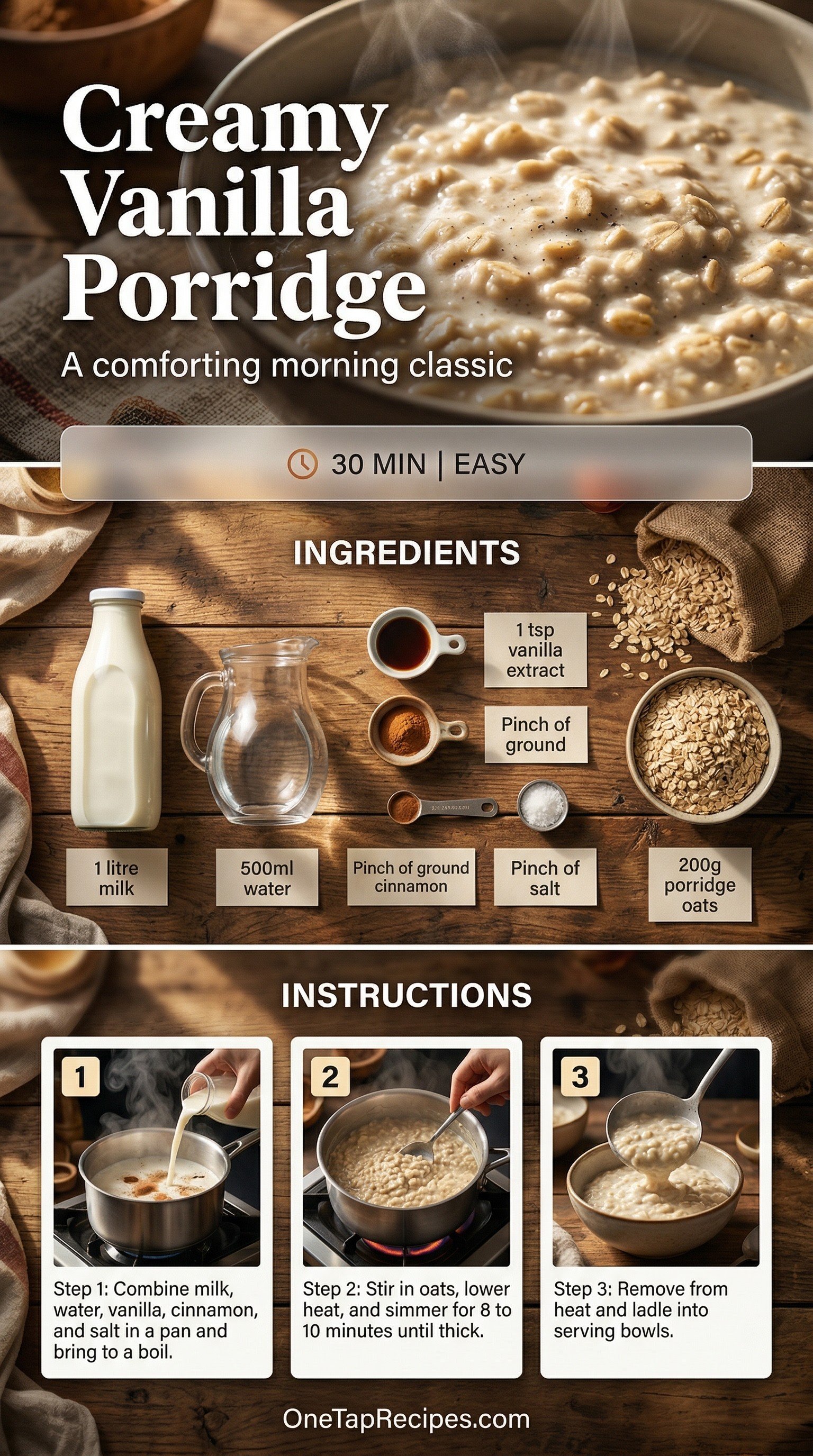 Creamy Vanilla Porridge

A comforting morning classic

30 MIN | EASY

INGREDIENTS

1 tsp vanilla extract

Pinch of ground

1 litre milk

500ml water

Pinch of ground cinnamon

Pinch of salt

200g porridge oats

INSTRUCTIONS

1

Step 1: Combine milk, water, vanilla, cinnamon, and salt in a pan and bring to a boil.

2

Step 2: Stir in oats, lower heat, and simmer for 8 to 10 minutes until thick.

3

Step 3: Remove from heat and ladle into serving bowls.

OneTapRecipes.com