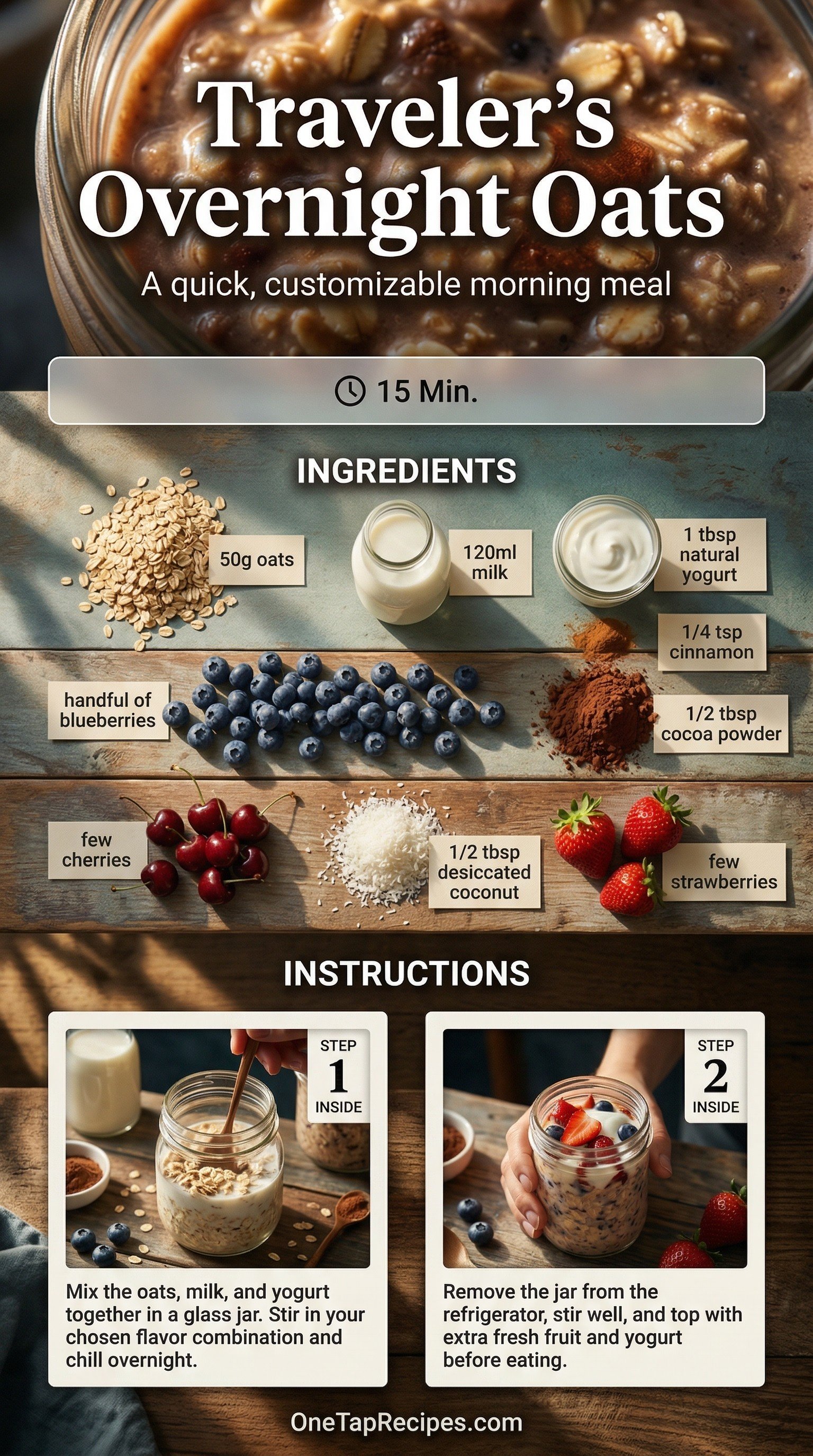 Traveler's Overnight Oats

A quick, customizable morning meal

15 Min.

INGREDIENTS

50g oats

120ml milk

1 tbsp natural yogurt

1/4 tsp cinnamon

handful of blueberries

1/2 tbsp cocoa powder

few cherries

1/2 tbsp desiccated coconut

few strawberries

INSTRUCTIONS

STEP 1 INSIDE

Mix the oats, milk, and yogurt together in a glass jar. Stir in your chosen flavor combination and chill overnight.

STEP 2 INSIDE

Remove the jar from the refrigerator, stir well, and top with extra fresh fruit and yogurt before eating.

OneTapRecipes.com