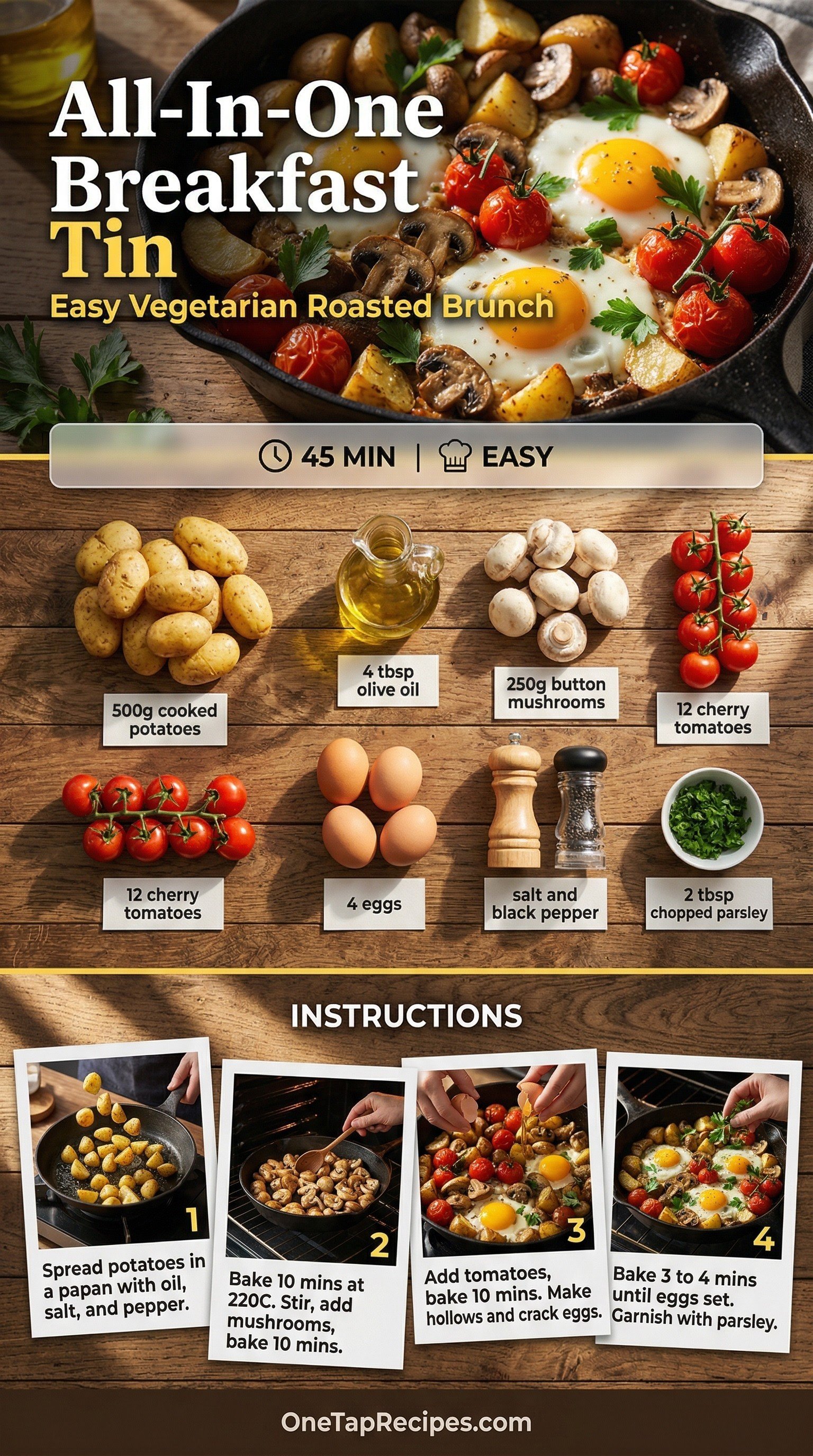 All-In-One Breakfast Tin

Easy Vegetarian Roasted Brunch

45 MIN | EASY

500g cooked potatoes

4 tbsp olive oil

250g button mushrooms

12 cherry tomatoes

12 cherry tomatoes

4 eggs

salt and black pepper

2 tbsp chopped parsley

INSTRUCTIONS

1
Spread potatoes in a papan with oil, salt, and pepper.

2
Bake 10 mins at 220C. Stir, add mushrooms, bake 10 mins.

3
Add tomatoes, bake 10 mins. Make hollows and crack eggs.

4
Bake 3 to 4 mins until eggs set. Garnish with parsley.

OneTapRecipes.com