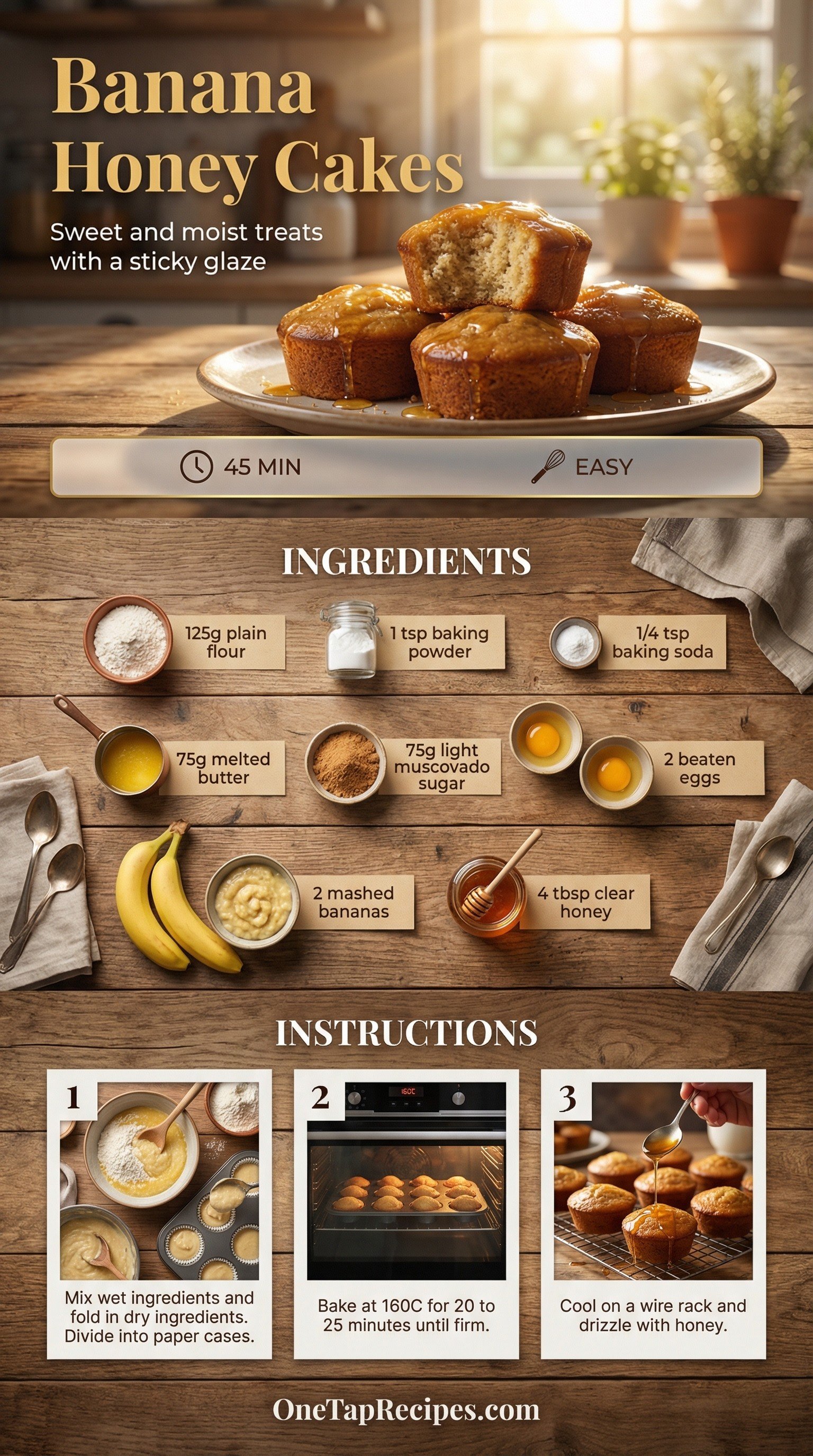 Banana Honey Cakes

Sweet and moist treats with a sticky glaze

45 MIN

EASY

INGREDIENTS

125g plain flour

1 tsp baking powder

1/4 tsp baking soda

75g melted butter

75g light muscovado sugar

2 beaten eggs

2 mashed bananas

4 tbsp clear honey

INSTRUCTIONS

1
Mix wet ingredients and fold in dry ingredients. Divide into paper cases.

2
160C
Bake at 160C for 20 to 25 minutes until firm.

3
Cool on a wire rack and drizzle with honey.

OneTapRecipes.com