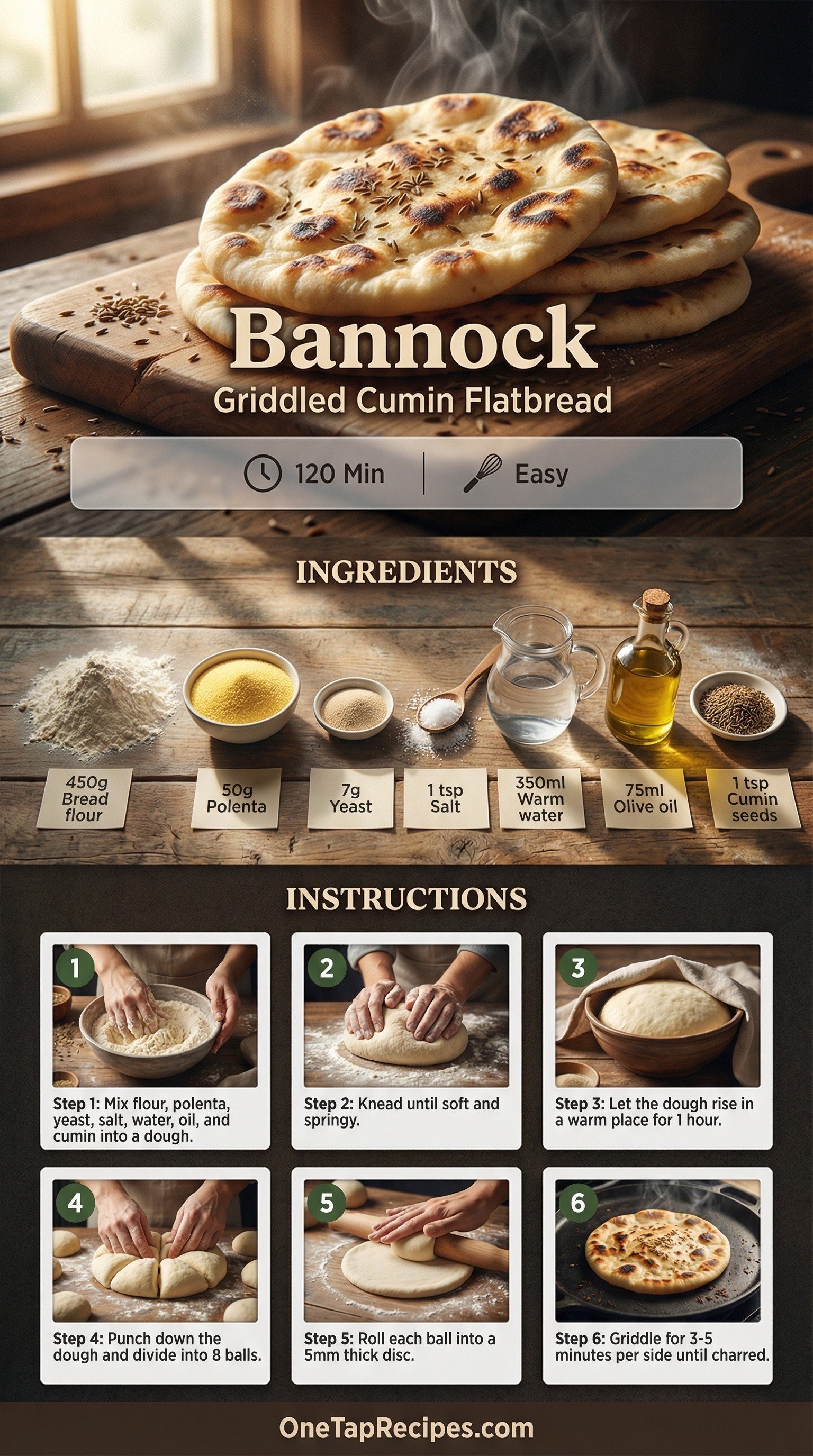 Bannock
Griddled Cumin Flatbread

120 Min | Easy

INGREDIENTS

450g Bread flour

50g Polenta

7g Yeast

1 tsp Salt

350ml Warm water

75ml Olive oil

1 tsp Cumin seeds

INSTRUCTIONS

1
Step 1: Mix flour, polenta, yeast, salt, water, oil, and cumin into a dough.

2
Step 2: Knead until soft and springy.

3
Step 3: Let the dough rise in a warm place for 1 hour.

4
Step 4: Punch down the dough and divide into 8 balls.

5
Step 5: Roll each ball into a 5mm thick disc.

6
Step 6: Griddle for 3-5 minutes per side until charred.

OneTapRecipes.com