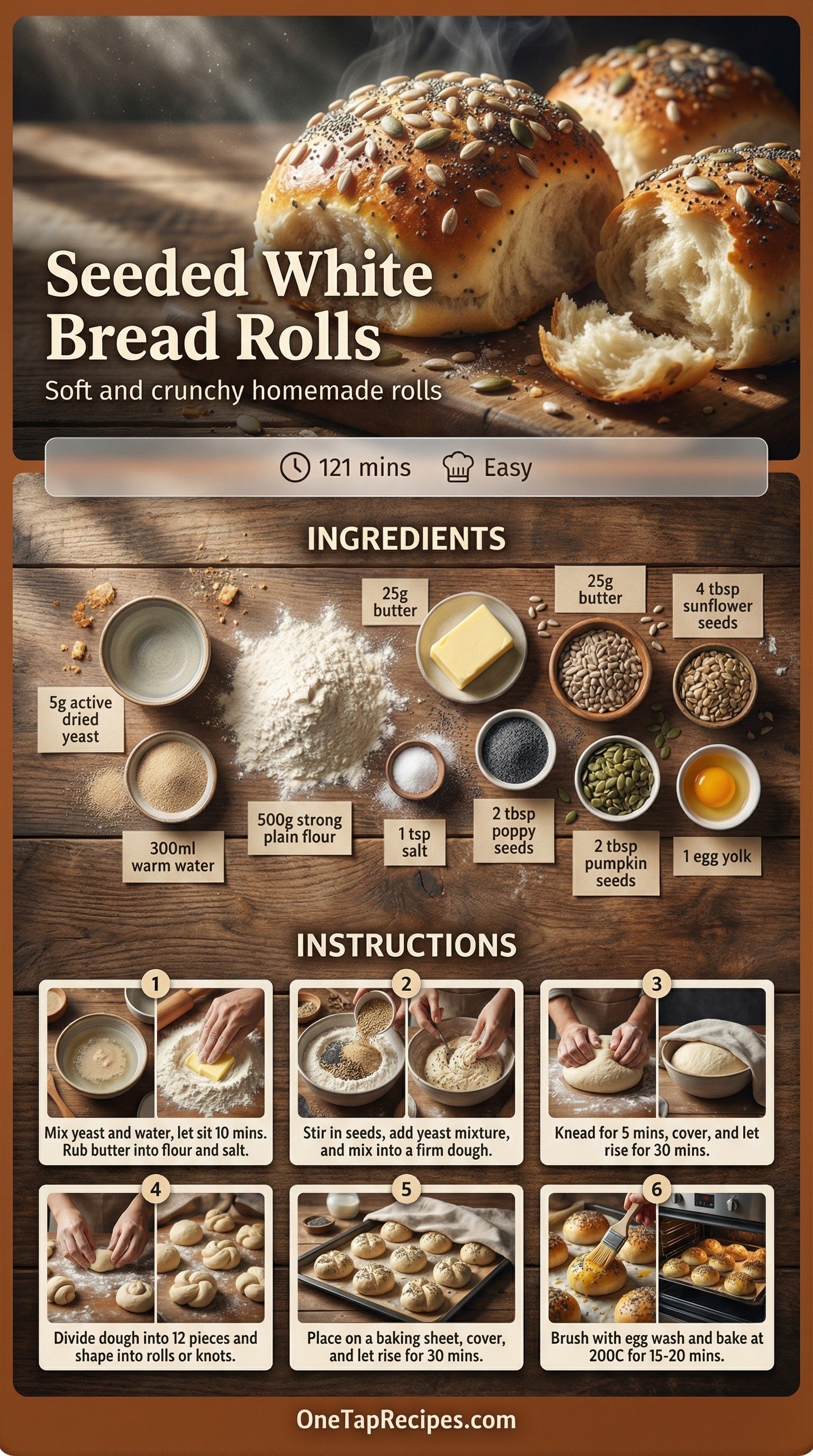 Seeded White Bread Rolls

Soft and crunchy homemade rolls

121 mins Easy

INGREDIENTS

25g butter

25g butter

4 tbsp sunflower seeds

5g active dried yeast

300ml warm water

500g strong plain flour

1 tsp salt

2 tbsp poppy seeds

2 tbsp pumpkin seeds

1 egg yolk

INSTRUCTIONS

1
Mix yeast and water, let sit 10 mins. Rub butter into flour and salt.

2
Stir in seeds, add yeast mixture, and mix into a firm dough.

3
Knead for 5 mins, cover, and let rise for 30 mins.

4
Divide dough into 12 pieces and shape into rolls or knots.

5
Place on a baking sheet, cover, and let rise for 30 mins.

6
Brush with egg wash and bake at 200C for 15-20 mins.

OneTapRecipes.com