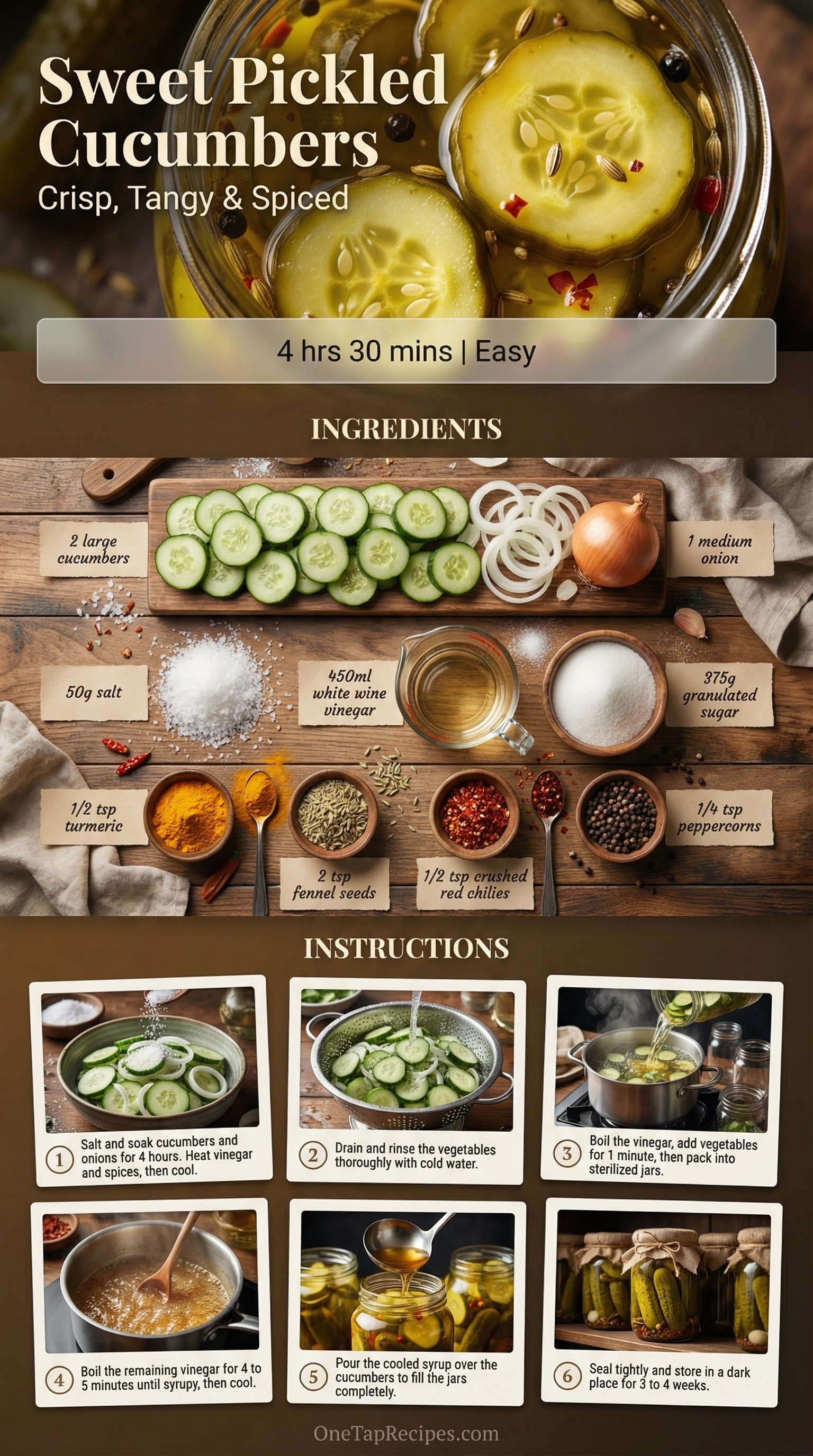 Sweet Pickled Cucumbers
Crisp, Tangy & Spiced

4 hrs 30 mins | Easy

INGREDIENTS

2 large cucumbers

1 medium onion

50g salt

450ml white wine vinegar

375g granulated sugar

1/2 tsp turmeric

2 tsp fennel seeds

1/2 tsp crushed red chilies

1/4 tsp peppercorns

INSTRUCTIONS

1 Salt and soak cucumbers and onions for 4 hours. Heat vinegar and spices, then cool.

2 Drain and rinse the vegetables thoroughly with cold water.

3 Boil the vinegar, add vegetables for 1 minute, then pack into sterilized jars.

4 Boil the remaining vinegar for 4 to 5 minutes until syrupy, then cool.

5 Pour the cooled syrup over the cucumbers to fill the jars completely.

6 Seal tightly and store in a dark place for 3 to 4 weeks.

OneTapRecipes.com