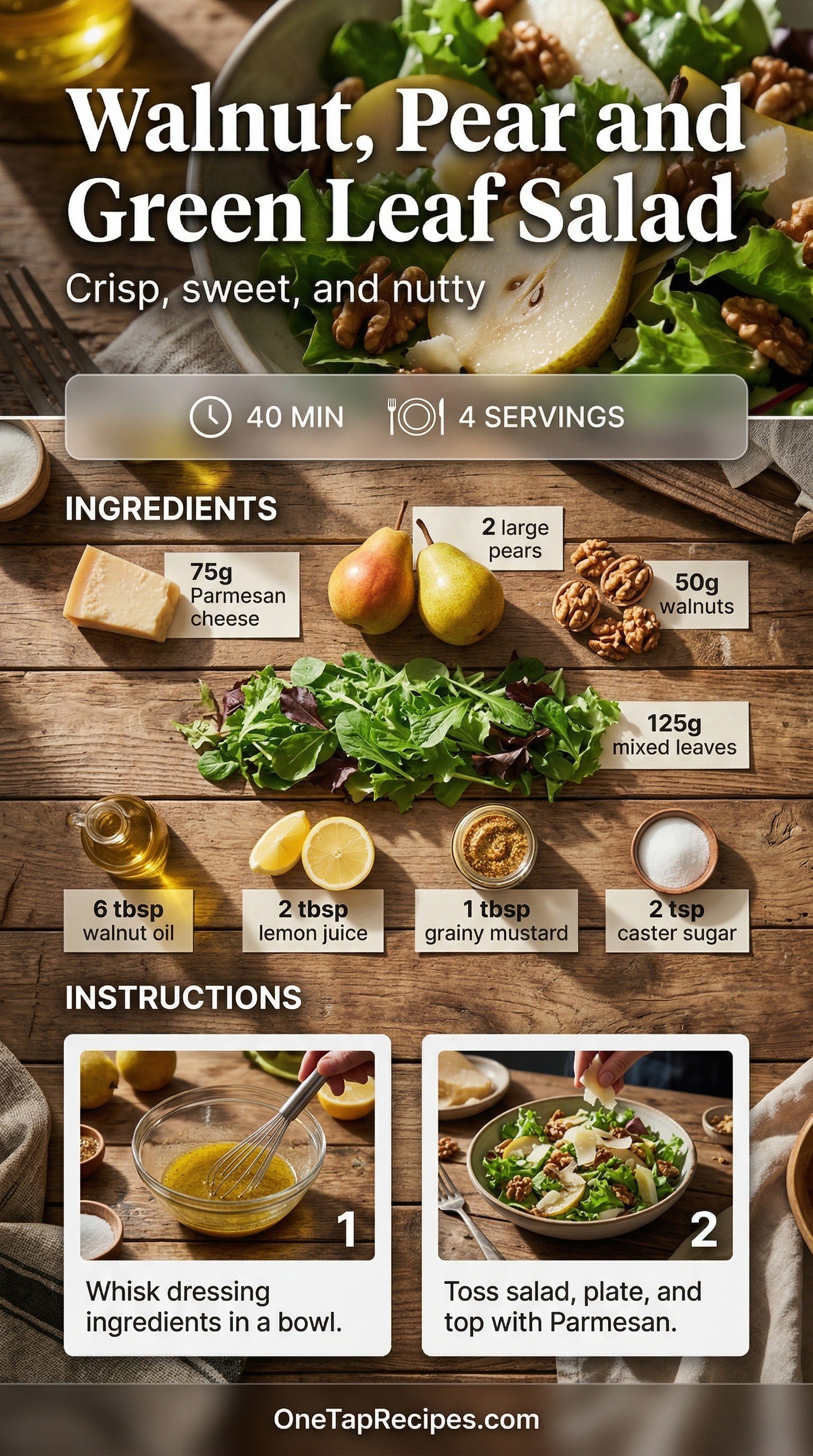 Walnut, Pear and Green Leaf Salad

Crisp, sweet, and nutty

40 MIN

4 SERVINGS

INGREDIENTS

75g Parmesan cheese

2 large pears

50g walnuts

125g mixed leaves

6 tbsp walnut oil

2 tbsp lemon juice

1 tbsp grainy mustard

2 tsp caster sugar

INSTRUCTIONS

1

Whisk dressing ingredients in a bowl.

2

Toss salad, plate, and top with Parmesan.

OneTapRecipes.com