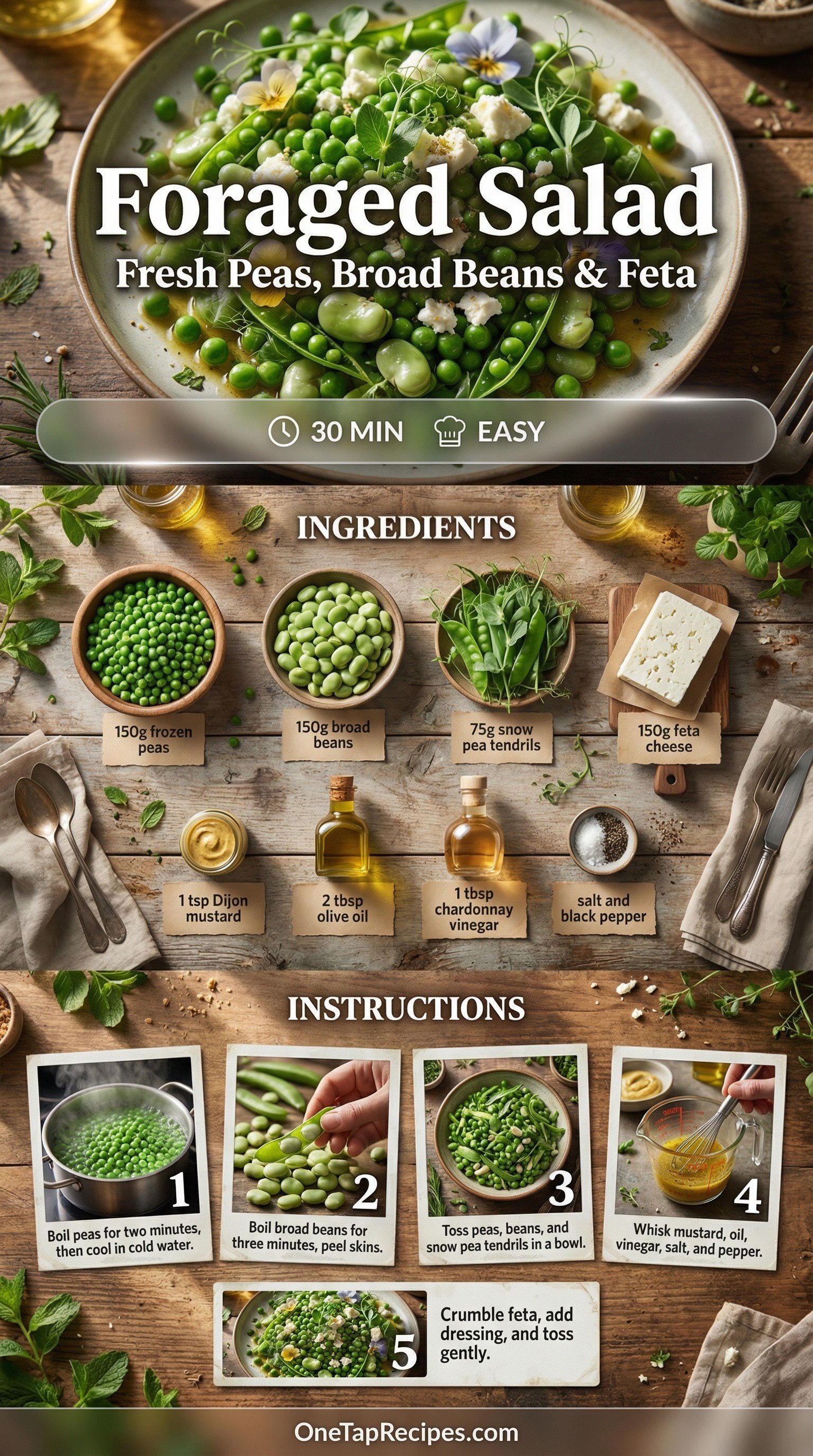 Foraged Salad
Fresh Peas, Broad Beans & Feta

30 MIN EASY

INGREDIENTS

150g frozen peas

150g broad beans

75g snow pea tendrils

150g feta cheese

1 tsp Dijon mustard

2 tbsp olive oil

1 tbsp chardonnay vinegar

salt and black pepper

INSTRUCTIONS

1 Boil peas for two minutes, then cool in cold water.

2 Boil broad beans for three minutes, peel skins.

3 Toss peas, beans, and snow pea tendrils in a bowl.

4 Whisk mustard, oil, vinegar, salt, and pepper.

5 Crumble feta, add dressing, and toss gently.

OneTapRecipes.com