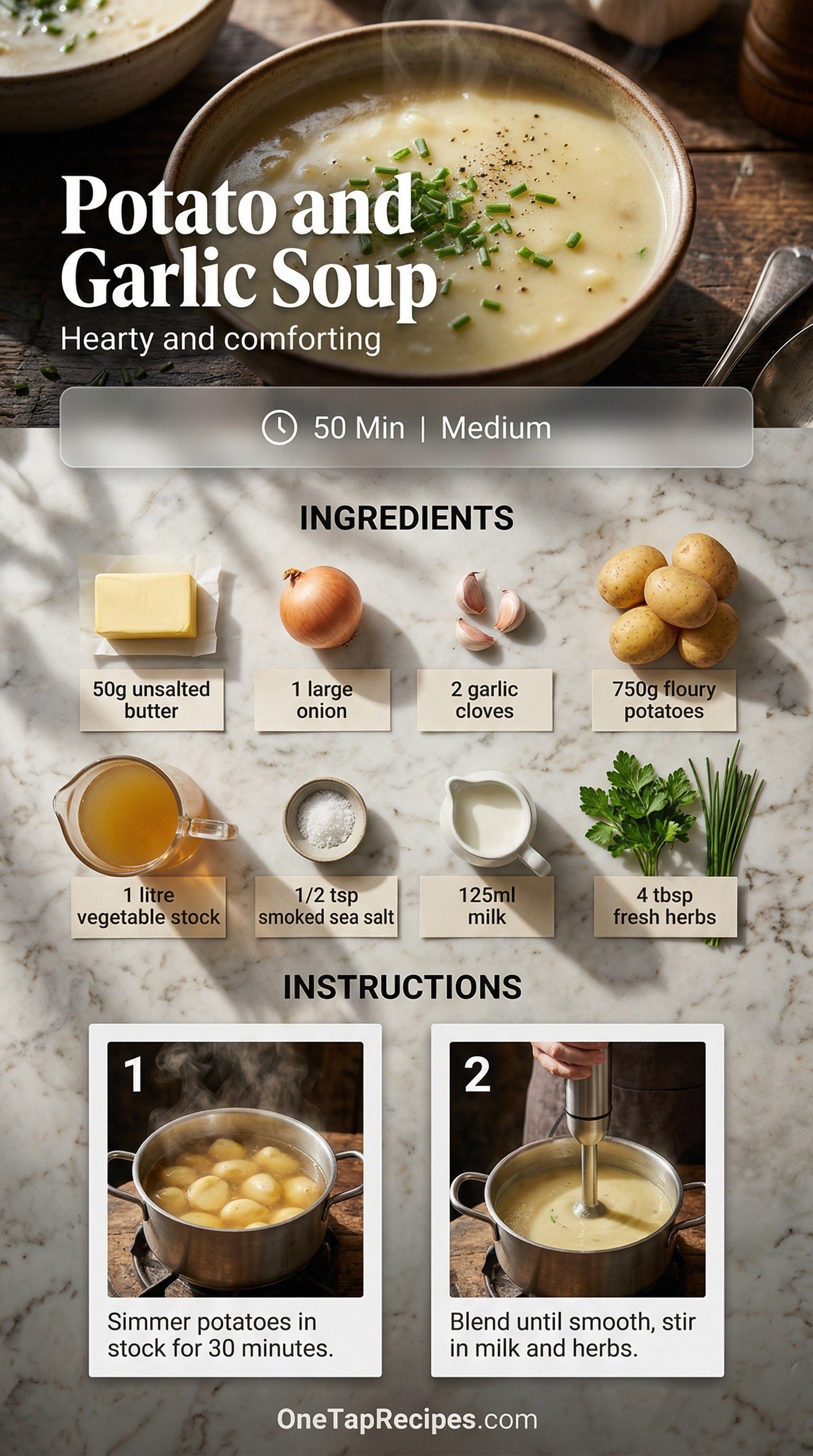 Potato and Garlic Soup
Hearty and comforting

50 Min | Medium

INGREDIENTS

50g unsalted butter

1 large onion

2 garlic cloves

750g floury potatoes

1 litre vegetable stock

1/2 tsp smoked sea salt

125ml milk

4 tbsp fresh herbs

INSTRUCTIONS

1

Simmer potatoes in stock for 30 minutes.

2

Blend until smooth, stir in milk and herbs.

OneTapRecipes.com