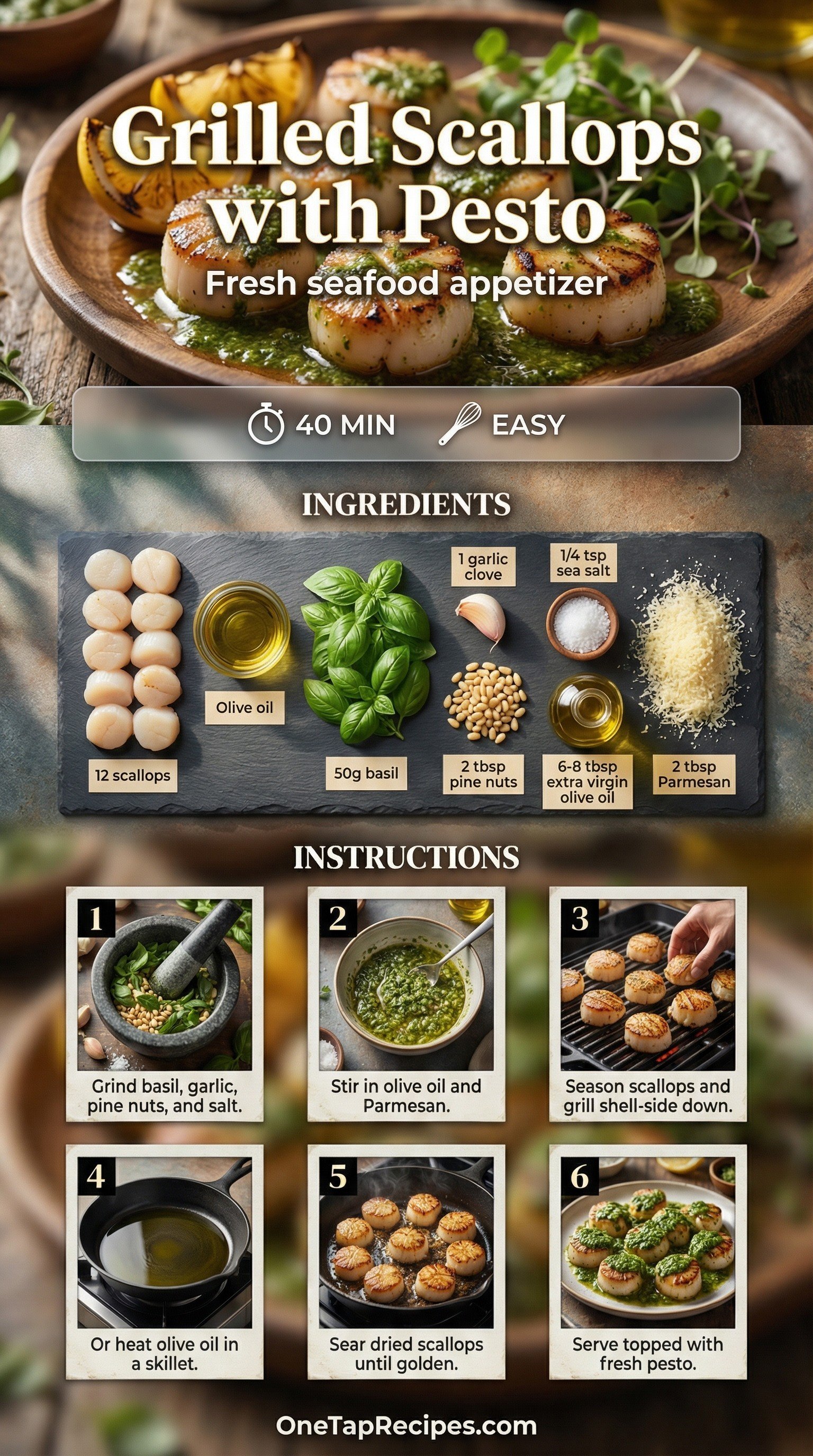 Grilled Scallops with Pesto

Fresh seafood appetizer

40 MIN EASY

INGREDIENTS

12 scallops

Olive oil

50g basil

1 garlic clove

2 tbsp pine nuts

1/4 tsp sea salt

6-8 tbsp extra virgin olive oil

2 tbsp Parmesan

INSTRUCTIONS

1 Grind basil, garlic, pine nuts, and salt.

2 Stir in olive oil and Parmesan.

3 Season scallops and grill shell-side down.

4 Or heat olive oil in a skillet.

5 Sear dried scallops until golden.

6 Serve topped with fresh pesto.

OneTapRecipes.com