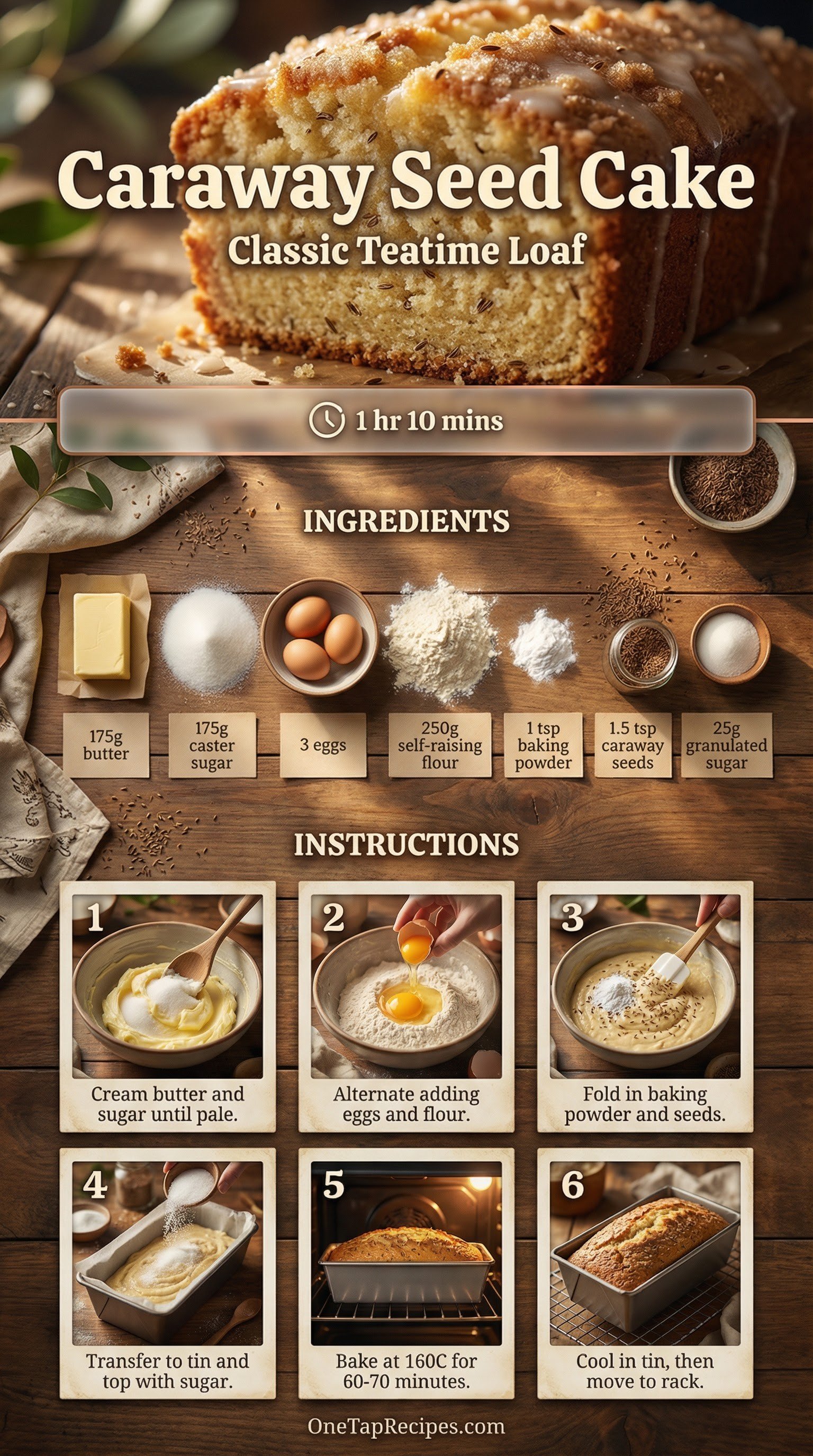 Caraway Seed Cake

Classic Teatime Loaf

1 hr 10 mins

INGREDIENTS

175g butter

175g caster sugar

3 eggs

250g self-raising flour

1 tsp baking powder

1.5 tsp caraway seeds

25g granulated sugar

INSTRUCTIONS

1
Cream butter and sugar until pale.

2
Alternate adding eggs and flour.

3
Fold in baking powder and seeds.

4
Transfer to tin and top with sugar.

5
Bake at 160C for 60-70 minutes.

6
Cool in tin, then move to rack.

OneTapRecipes.com