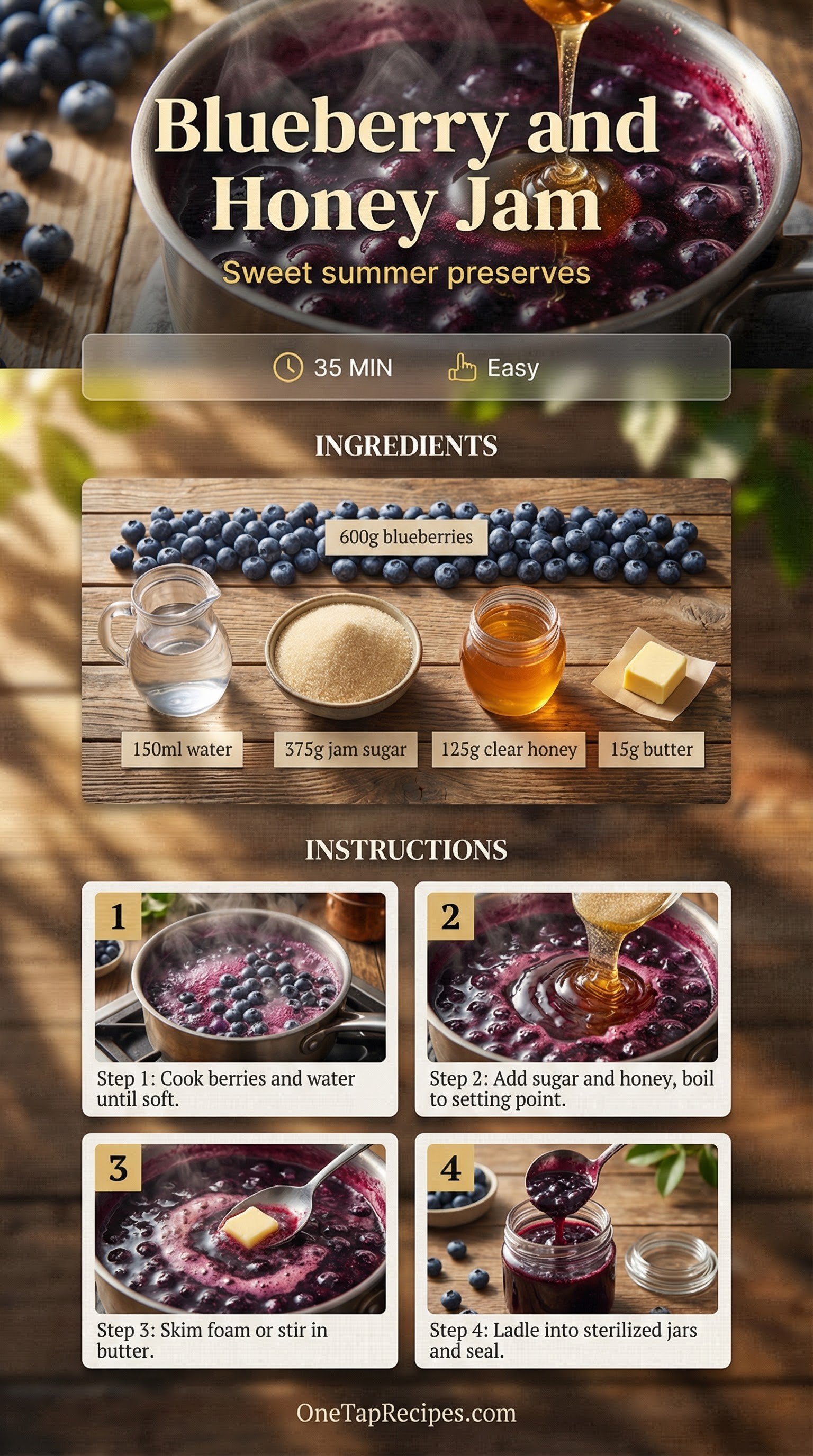 Blueberry and Honey Jam

Sweet summer preserves

35 MIN Easy

INGREDIENTS

600g blueberries

150ml water

375g jam sugar

125g clear honey

15g butter

INSTRUCTIONS

1

Step 1: Cook berries and water until soft.

2

Step 2: Add sugar and honey, boil to setting point.

3

Step 3: Skim foam or stir in butter.

4

Step 4: Ladle into sterilized jars and seal.

OneTapRecipes.com