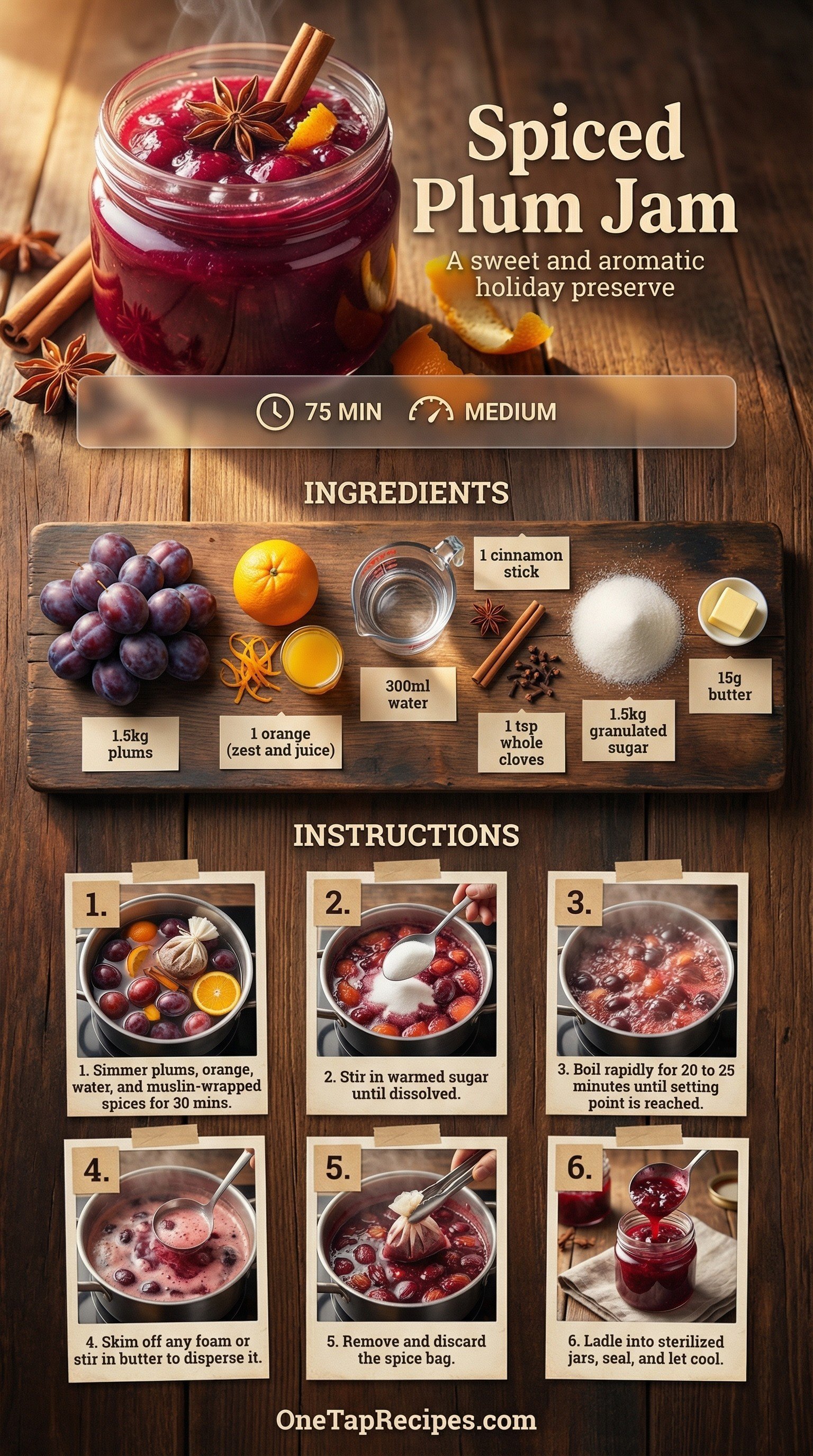 Spiced Plum Jam

A sweet and aromatic holiday preserve

75 MIN MEDIUM

INGREDIENTS

1.5kg plums

1 orange (zest and juice)

300ml water

1 cinnamon stick

1 tsp whole cloves

1.5kg granulated sugar

15g butter

INSTRUCTIONS

1.

1. Simmer plums, orange, water, and muslin-wrapped spices for 30 mins.

2.

2. Stir in warmed sugar until dissolved.

3.

3. Boil rapidly for 20 to 25 minutes until setting point is reached.

4.

4. Skim off any foam or stir in butter to disperse it.

5.

5. Remove and discard the spice bag.

6.

6. Ladle into sterilized jars, seal, and let cool.

OneTapRecipes.com