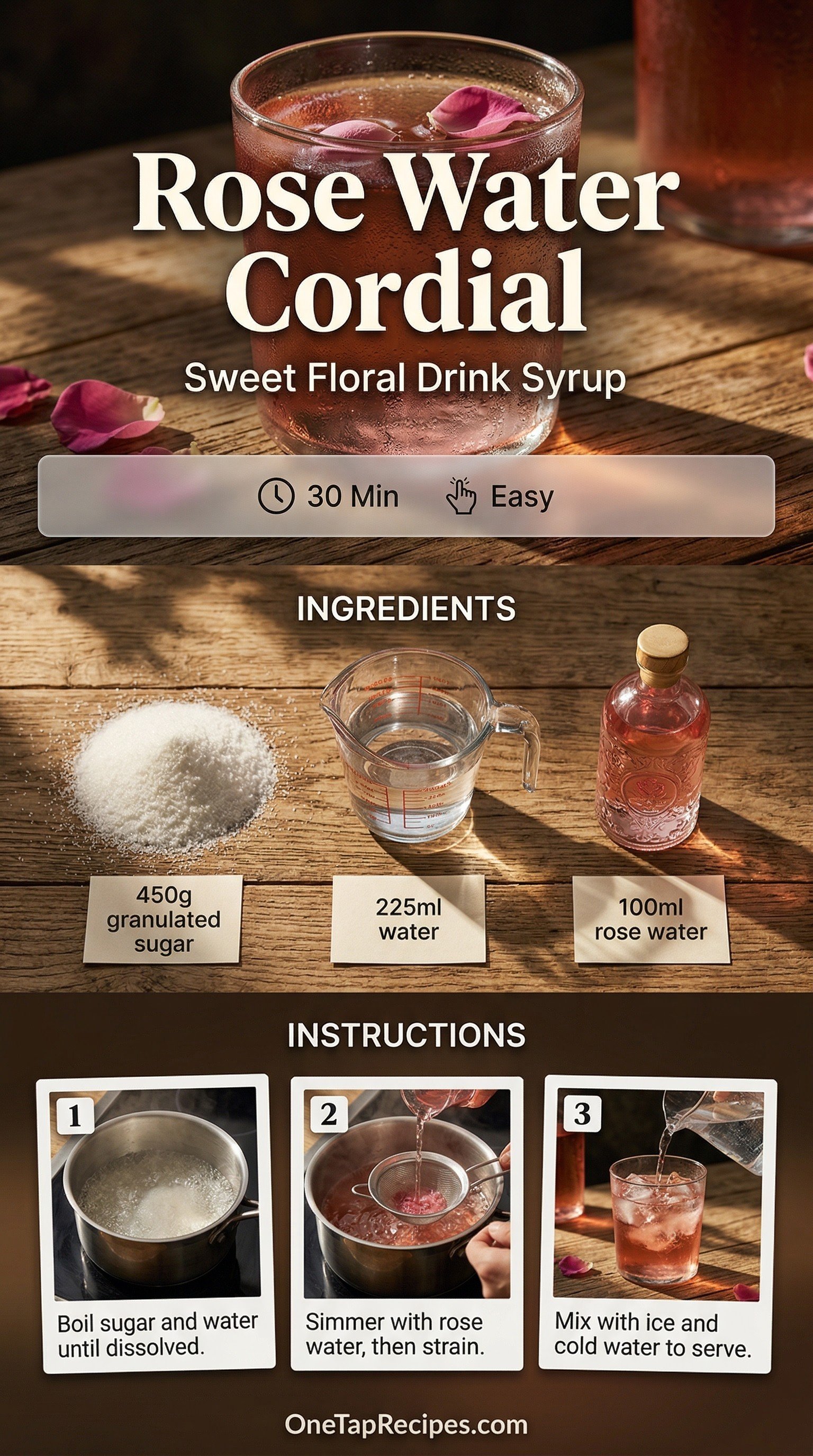 Rose Water Cordial

Sweet Floral Drink Syrup

30 Min Easy

INGREDIENTS

450g granulated sugar

225ml water

100ml rose water

INSTRUCTIONS

1
Boil sugar and water until dissolved.

2
Simmer with rose water, then strain.

3
Mix with ice and cold water to serve.

OneTapRecipes.com