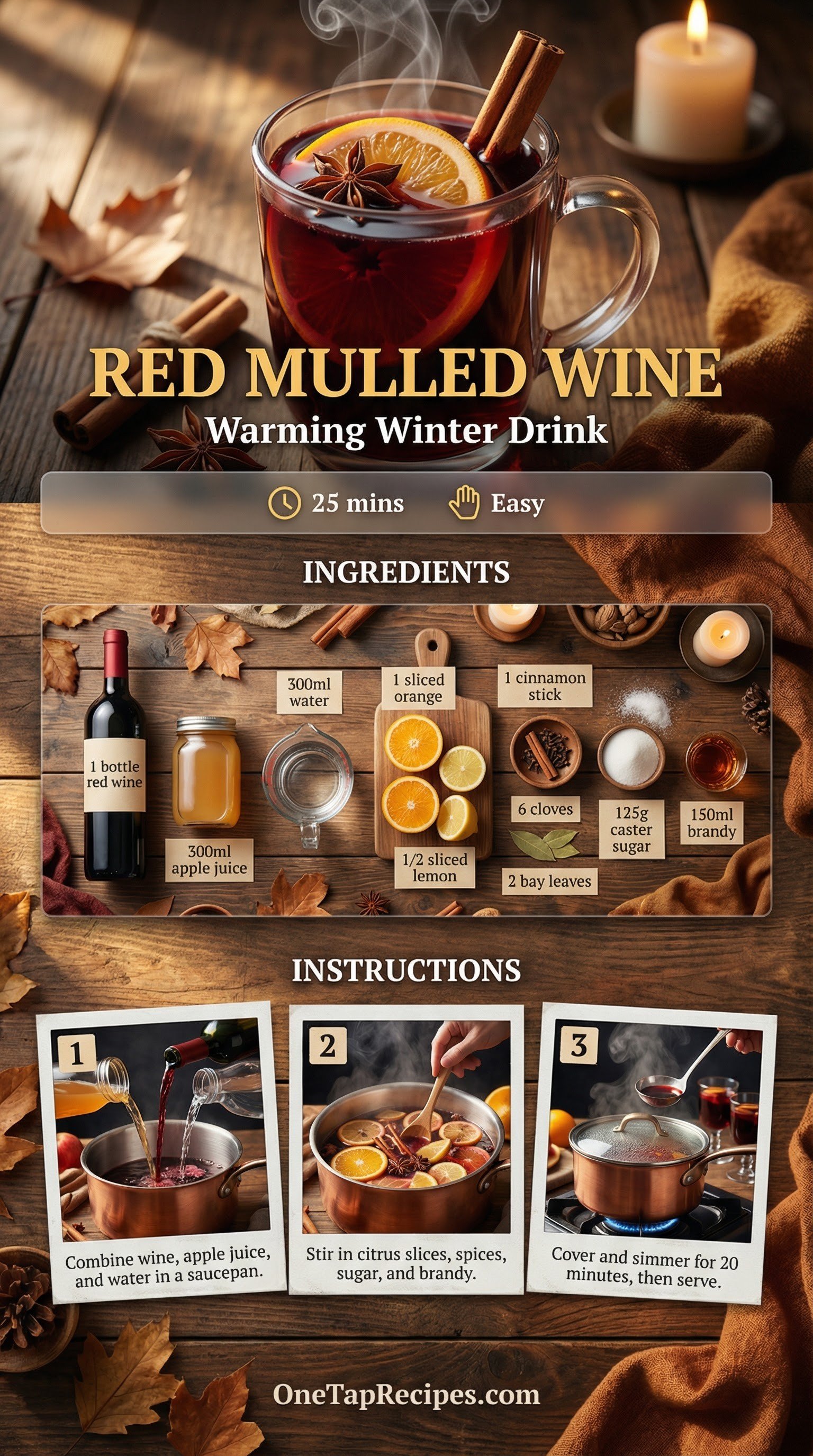 RED MULLED WINE
Warming Winter Drink

25 mins Easy

INGREDIENTS

1 bottle red wine

300ml apple juice

300ml water

1 sliced orange

1/2 sliced lemon

1 cinnamon stick

6 cloves

2 bay leaves

125g caster sugar

150ml brandy

INSTRUCTIONS

1
Combine wine, apple juice, and water in a saucepan.

2
Stir in citrus slices, spices, sugar, and brandy.

3
Cover and simmer for 20 minutes, then serve.

OneTapRecipes.com