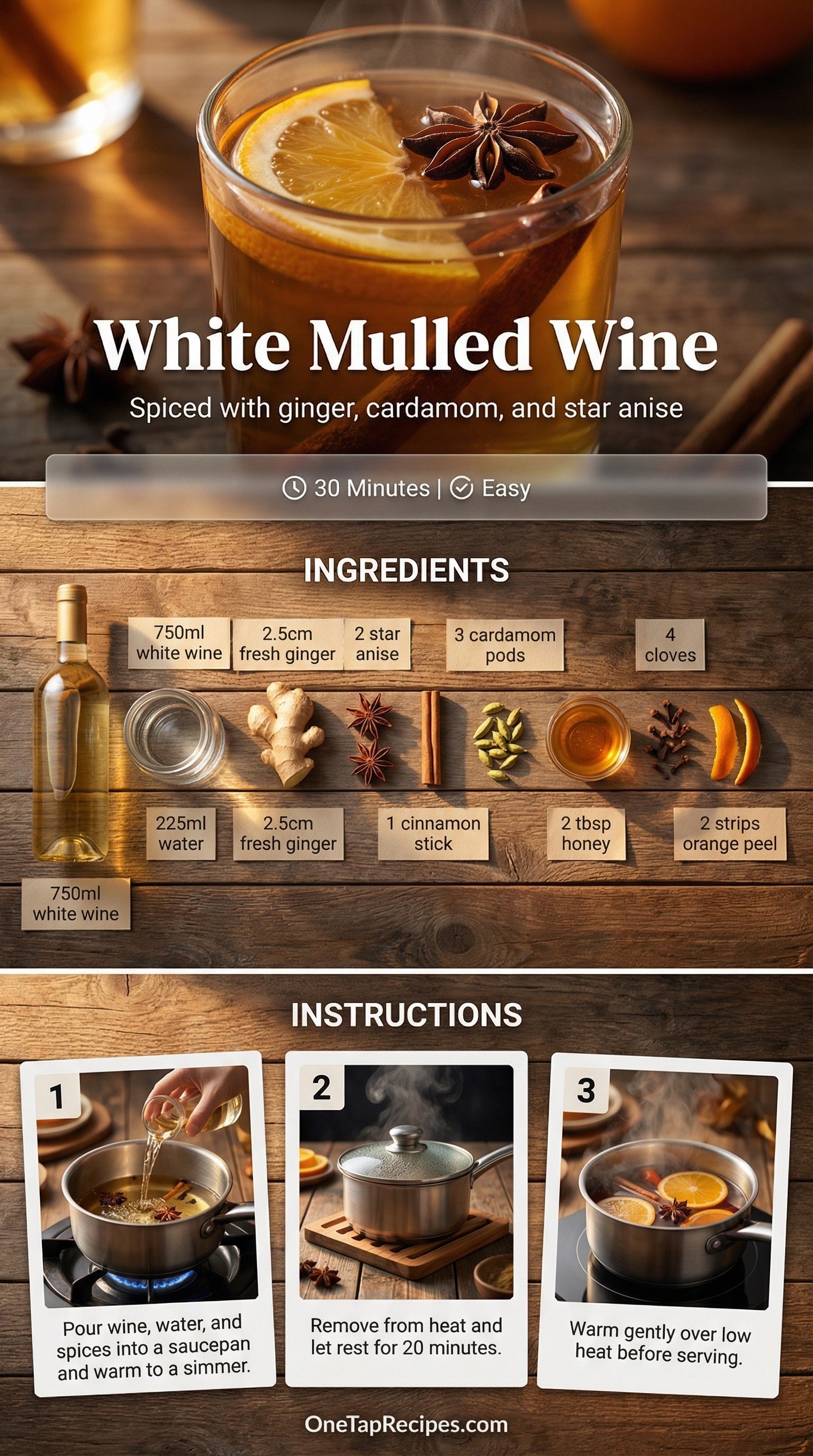 White Mulled Wine

Spiced with ginger, cardamom, and star anise

30 Minutes | Easy

INGREDIENTS

750ml white wine

2.5cm fresh ginger

2 star anise

3 cardamom pods

4 cloves

225ml water

2.5cm fresh ginger

1 cinnamon stick

2 tbsp honey

2 strips orange peel

750ml white wine

INSTRUCTIONS

1
Pour wine, water, and spices into a saucepan and warm to a simmer.

2
Remove from heat and let rest for 20 minutes.

3
Warm gently over low heat before serving.

OneTapRecipes.com