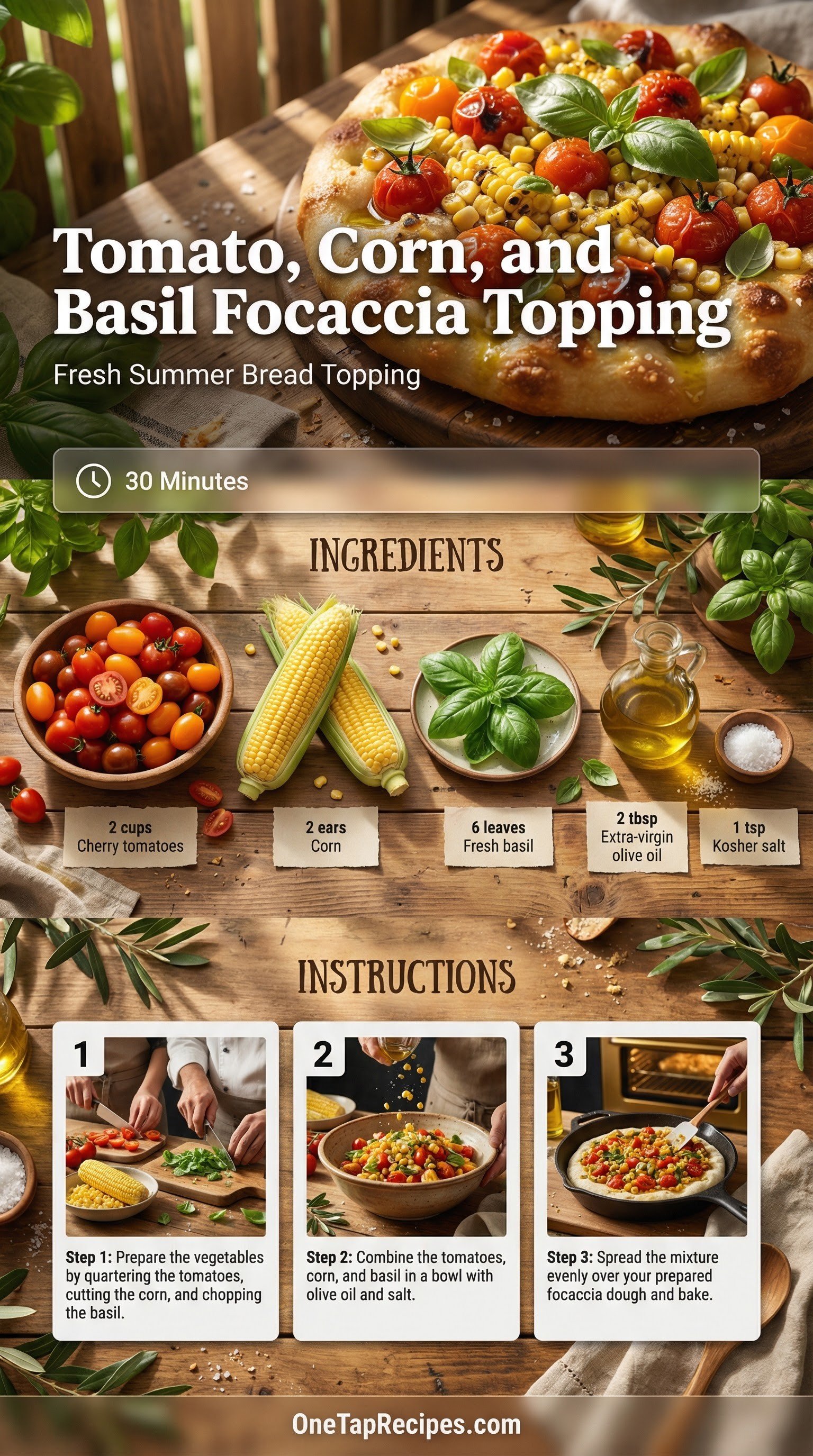 Tomato, Corn, and Basil Focaccia Topping

Fresh Summer Bread Topping

30 Minutes

INGREDIENTS

2 cups
Cherry tomatoes

2 ears
Corn

6 leaves
Fresh basil

2 tbsp
Extra-virgin olive oil

1 tsp
Kosher salt

INSTRUCTIONS

1

Step 1: Prepare the vegetables by quartering the tomatoes, cutting the corn, and chopping the basil.

2

Step 2: Combine the tomatoes, corn, and basil in a bowl with olive oil and salt.

3

Step 3: Spread the mixture evenly over your prepared focaccia dough and bake.

OneTapRecipes.com