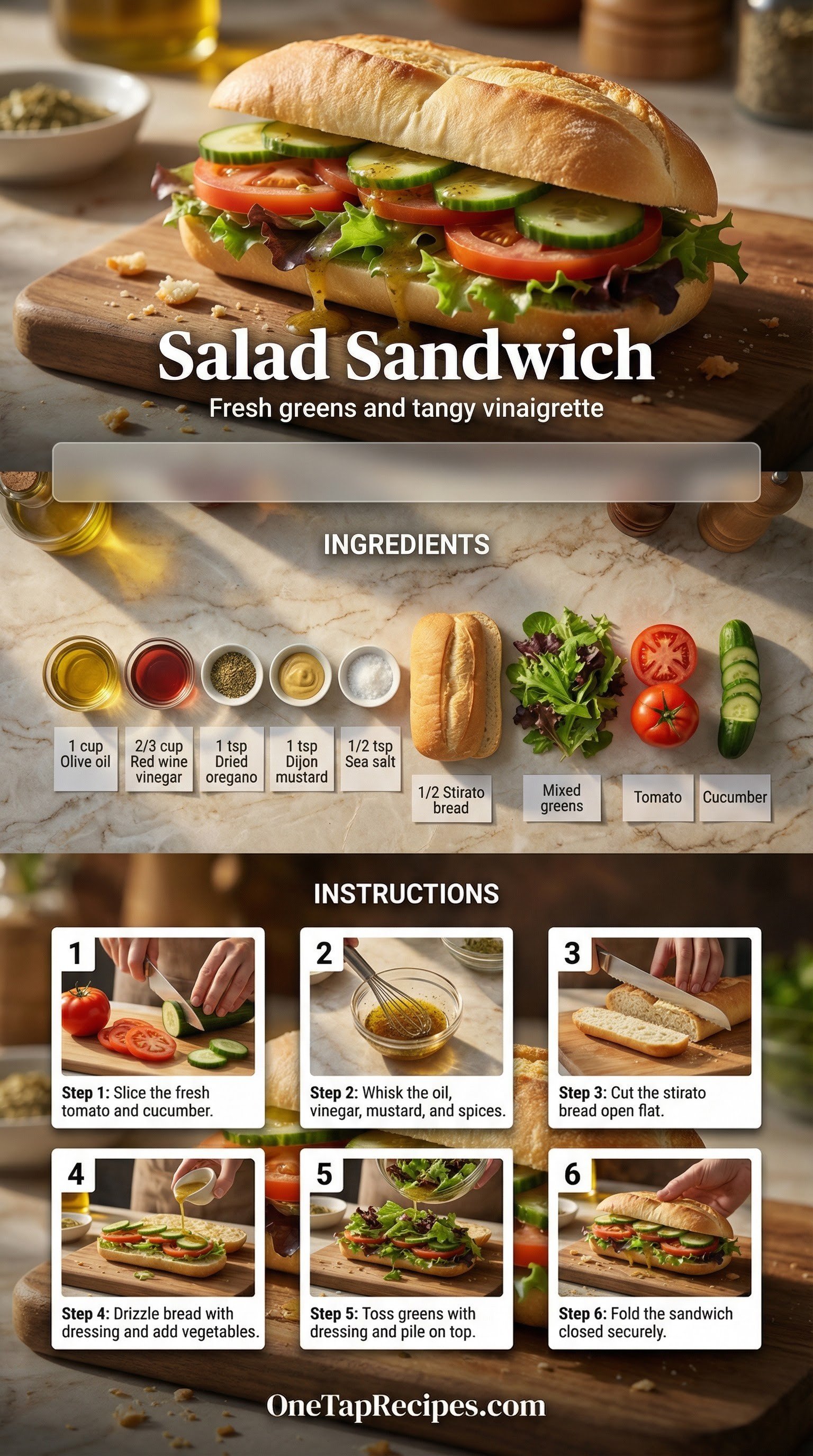 Salad Sandwich

Fresh greens and tangy vinaigrette

INGREDIENTS

1 cup Olive oil

2/3 cup Red wine vinegar

1 tsp Dried oregano

1 tsp Dijon mustard

1/2 tsp Sea salt

1/2 Stirato bread

Mixed greens

Tomato

Cucumber

INSTRUCTIONS

1
Step 1: Slice the fresh tomato and cucumber.

2
Step 2: Whisk the oil, vinegar, mustard, and spices.

3
Step 3: Cut the stirato bread open flat.

4
Step 4: Drizzle bread with dressing and add vegetables.

5
Step 5: Toss greens with dressing and pile on top.

6
Step 6: Fold the sandwich closed securely.

OneTapRecipes.com