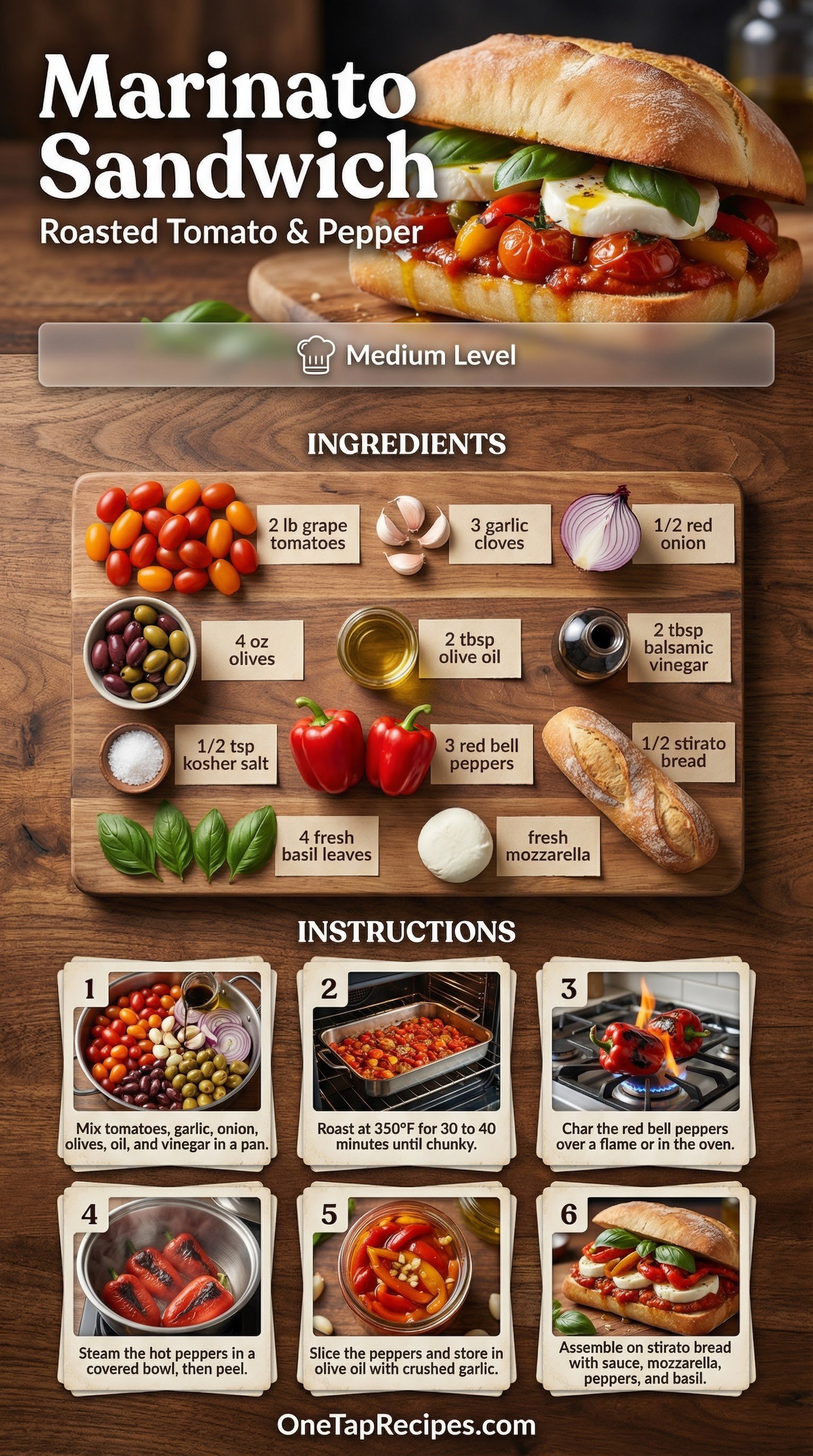 Marinato Sandwich

Roasted Tomato & Pepper

Medium Level

INGREDIENTS

2 lb grape tomatoes

3 garlic cloves

1/2 red onion

4 oz olives

2 tbsp olive oil

2 tbsp balsamic vinegar

1/2 tsp kosher salt

3 red bell peppers

1/2 stirato bread

4 fresh basil leaves

fresh mozzarella

INSTRUCTIONS

1
Mix tomatoes, garlic, onion, olives, oil, and vinegar in a pan.

2
Roast at 350°F for 30 to 40 minutes until chunky.

3
Char the red bell peppers over a flame or in the oven.

4
Steam the hot peppers in a covered bowl, then peel.

5
Slice the peppers and store in olive oil with crushed garlic.

6
Assemble on stirato bread with sauce, mozzarella, peppers, and basil.

OneTapRecipes.com