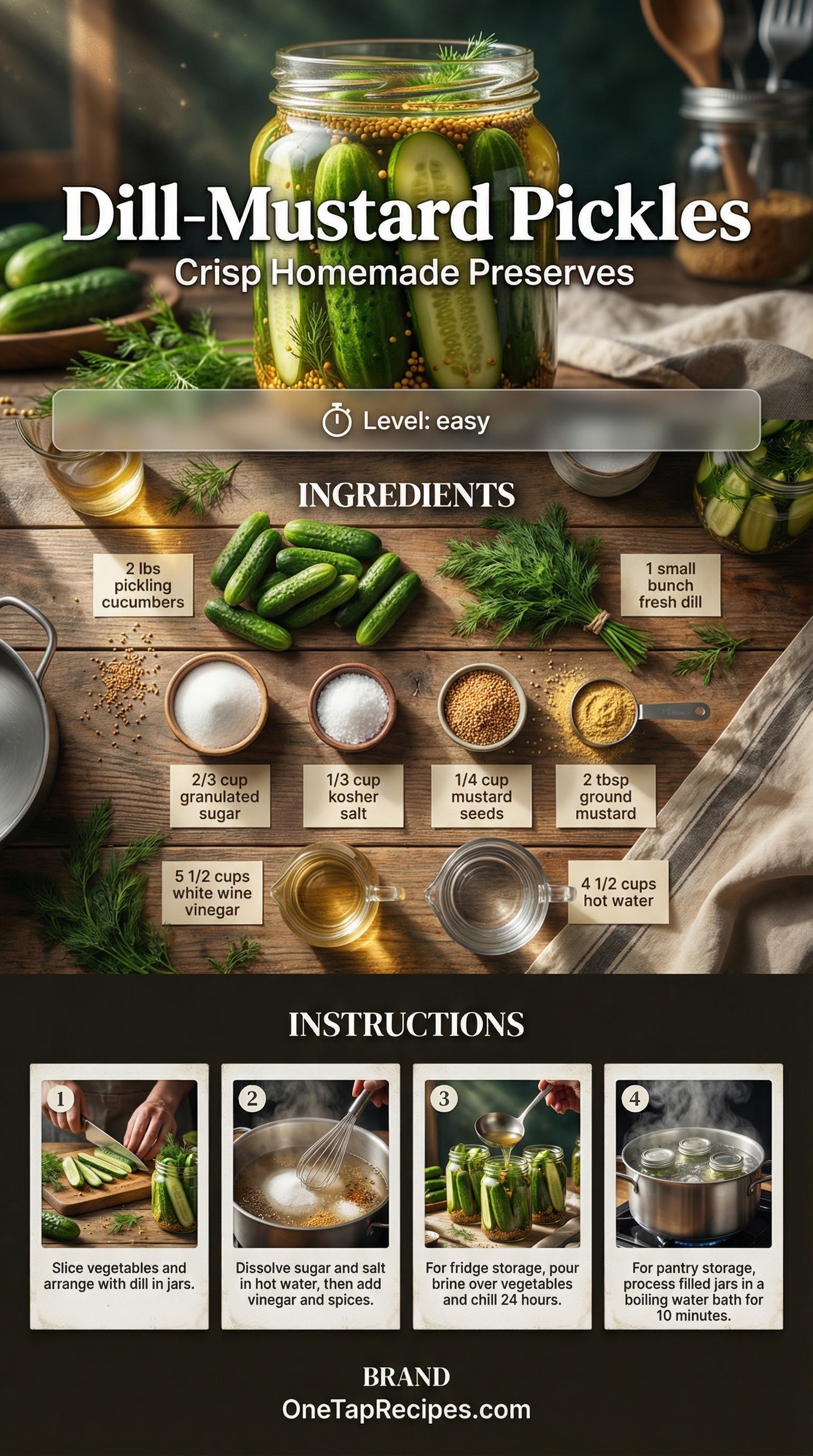 Dill-Mustard Pickles
Crisp Homemade Preserves

Level: easy

INGREDIENTS

2 lbs pickling cucumbers

1 small bunch fresh dill

2/3 cup granulated sugar

1/3 cup kosher salt

1/4 cup mustard seeds

2 tbsp ground mustard

5 1/2 cups white wine vinegar

4 1/2 cups hot water

INSTRUCTIONS

1
Slice vegetables and arrange with dill in jars.

2
Dissolve sugar and salt in hot water, then add vinegar and spices.

3
For fridge storage, pour brine over vegetables and chill 24 hours.

4
For pantry storage, process filled jars in a boiling water bath for 10 minutes.

BRAND
OneTapRecipes.com