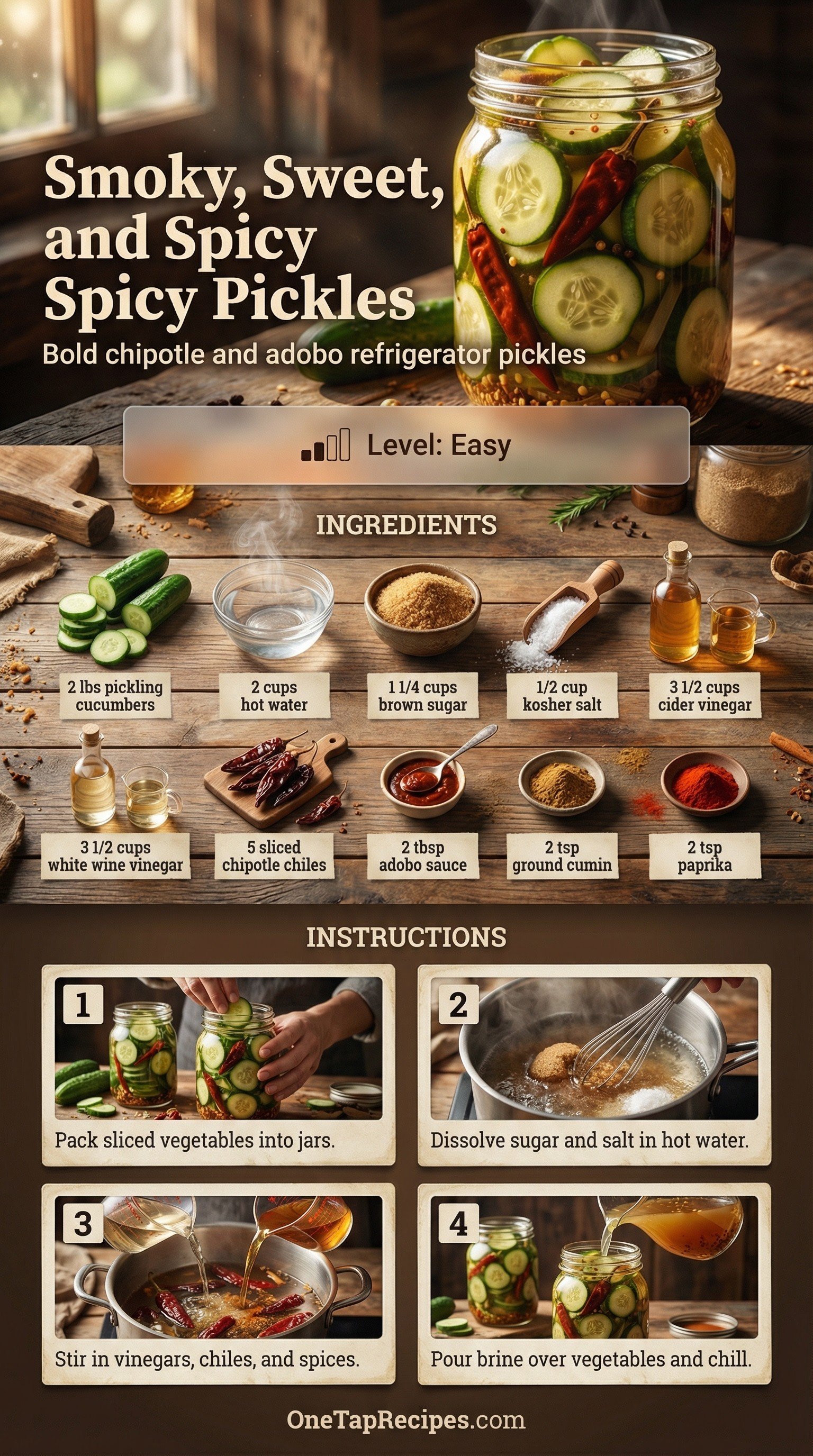 Smoky, Sweet, and Spicy Spicy Pickles

Bold chipotle and adobo refrigerator pickles

Level: Easy

INGREDIENTS

2 lbs pickling cucumbers

2 cups hot water

1 1/4 cups brown sugar

1/2 cup kosher salt

3 1/2 cups cider vinegar

3 1/2 cups white wine vinegar

5 sliced chipotle chiles

2 tbsp adobo sauce

2 tsp ground cumin

2 tsp paprika

INSTRUCTIONS

1 Pack sliced vegetables into jars.

2 Dissolve sugar and salt in hot water.

3 Stir in vinegars, chiles, and spices.

4 Pour brine over vegetables and chill.

OneTapRecipes.com