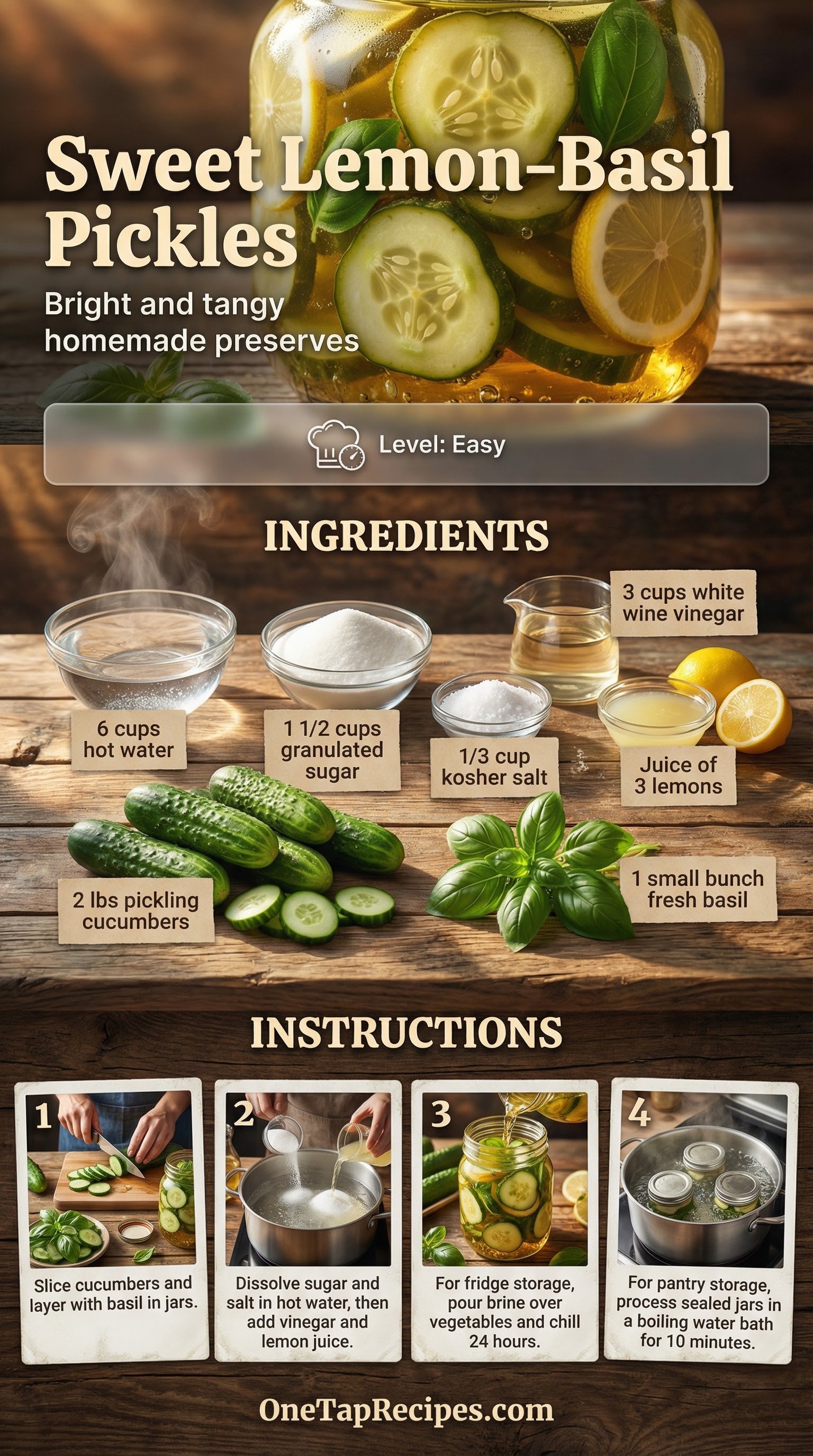 Sweet Lemon-Basil Pickles

Bright and tangy homemade preserves

Level: Easy

INGREDIENTS

3 cups white wine vinegar

6 cups hot water

1 1/2 cups granulated sugar

1/3 cup kosher salt

Juice of 3 lemons

2 lbs pickling cucumbers

1 small bunch fresh basil

INSTRUCTIONS

1
Slice cucumbers and layer with basil in jars.

2
Dissolve sugar and salt in hot water, then add vinegar and lemon juice.

3
For fridge storage, pour brine over vegetables and chill 24 hours.

4
For pantry storage, process sealed jars in a boiling water bath for 10 minutes.

OneTapRecipes.com