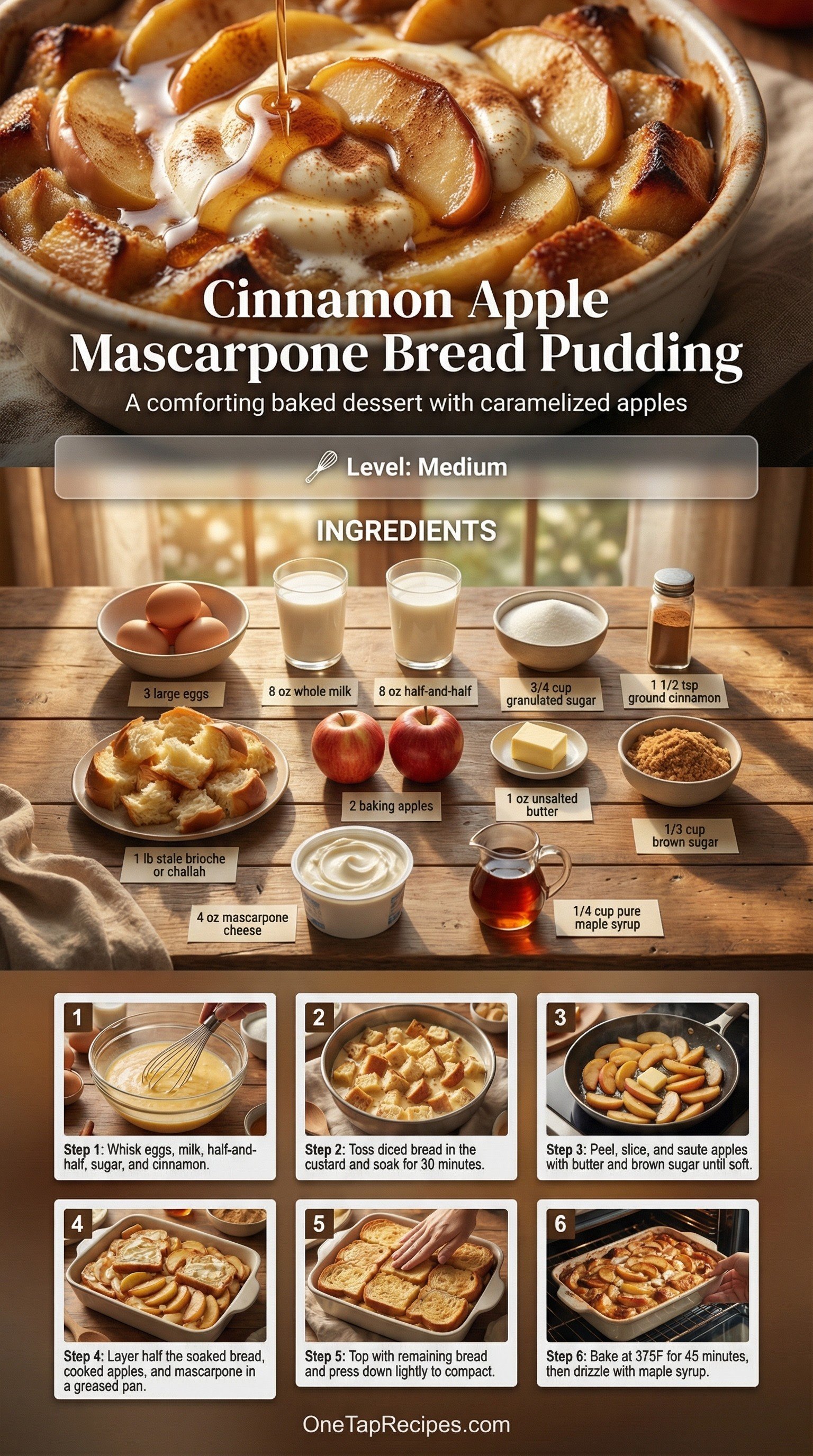 Cinnamon Apple Mascarpone Bread Pudding

A comforting baked dessert with caramelized apples

Level: Medium

INGREDIENTS

3 large eggs

8 oz whole milk

8 oz half-and-half

3/4 cup granulated sugar

1 1/2 tsp ground cinnamon

1 lb stale brioche or challah

2 baking apples

1 oz unsalted butter

1/3 cup brown sugar

4 oz mascarpone cheese

1/4 cup pure maple syrup

1

Step 1: Whisk eggs, milk, half-and-half, sugar, and cinnamon.

2

Step 2: Toss diced bread in the custard and soak for 30 minutes.

3

Step 3: Peel, slice, and saute apples with butter and brown sugar until soft.

4

Step 4: Layer half the soaked bread, cooked apples, and mascarpone in a greased pan.

5

Step 5: Top with remaining bread and press down lightly to compact.

6

Step 6: Bake at 375F for 45 minutes, then drizzle with maple syrup.

OneTapRecipes.com