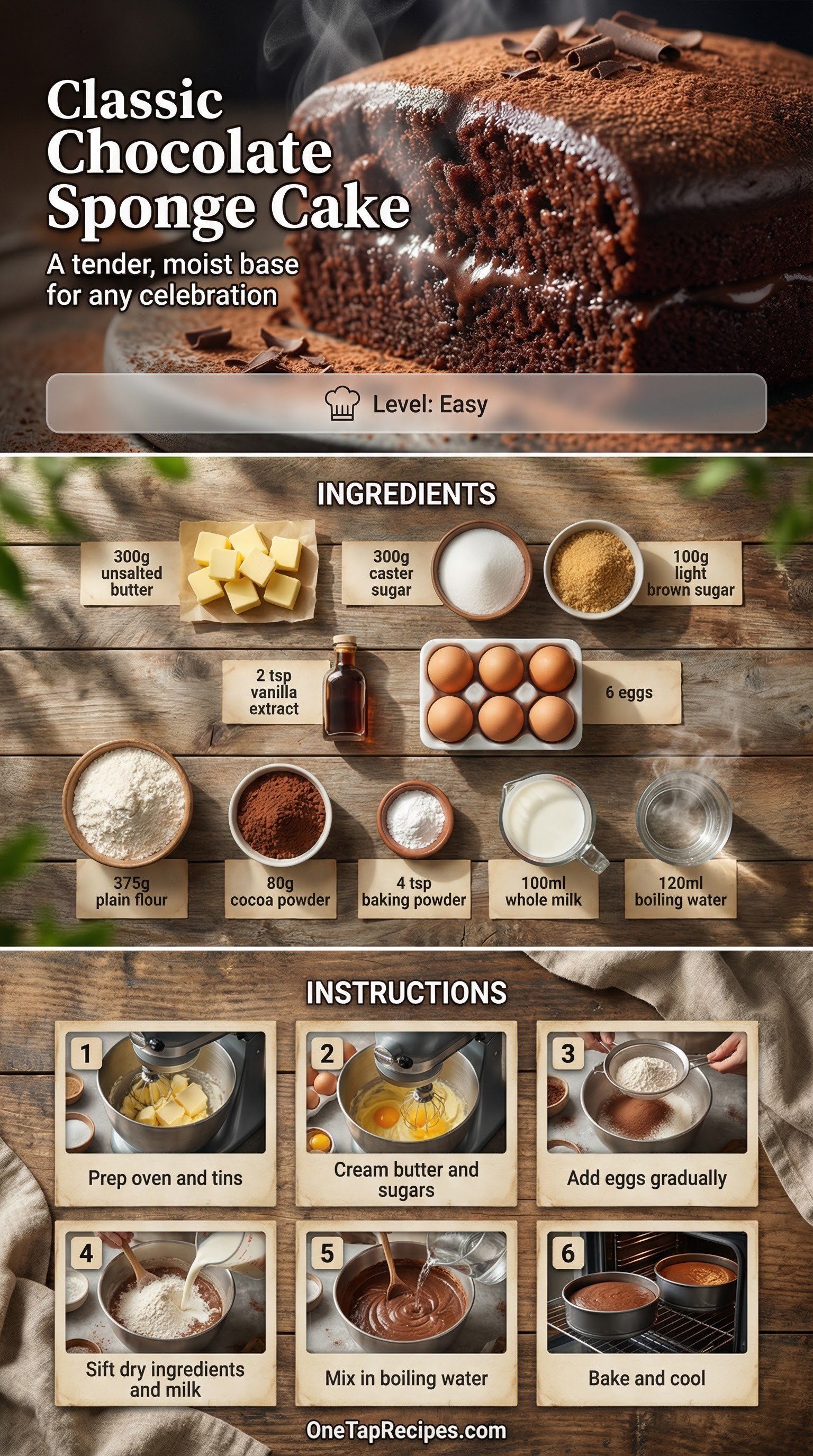 Classic Chocolate Sponge Cake

A tender, moist base for any celebration

Level: Easy

INGREDIENTS

300g unsalted butter

300g caster sugar

100g light brown sugar

2 tsp vanilla extract

6 eggs

375g plain flour

80g cocoa powder

4 tsp baking powder

100ml whole milk

120ml boiling water

INSTRUCTIONS

1 Prep oven and tins

2 Cream butter and sugars

3 Add eggs gradually

4 Sift dry ingredients and milk

5 Mix in boiling water

6 Bake and cool

OneTapRecipes.com