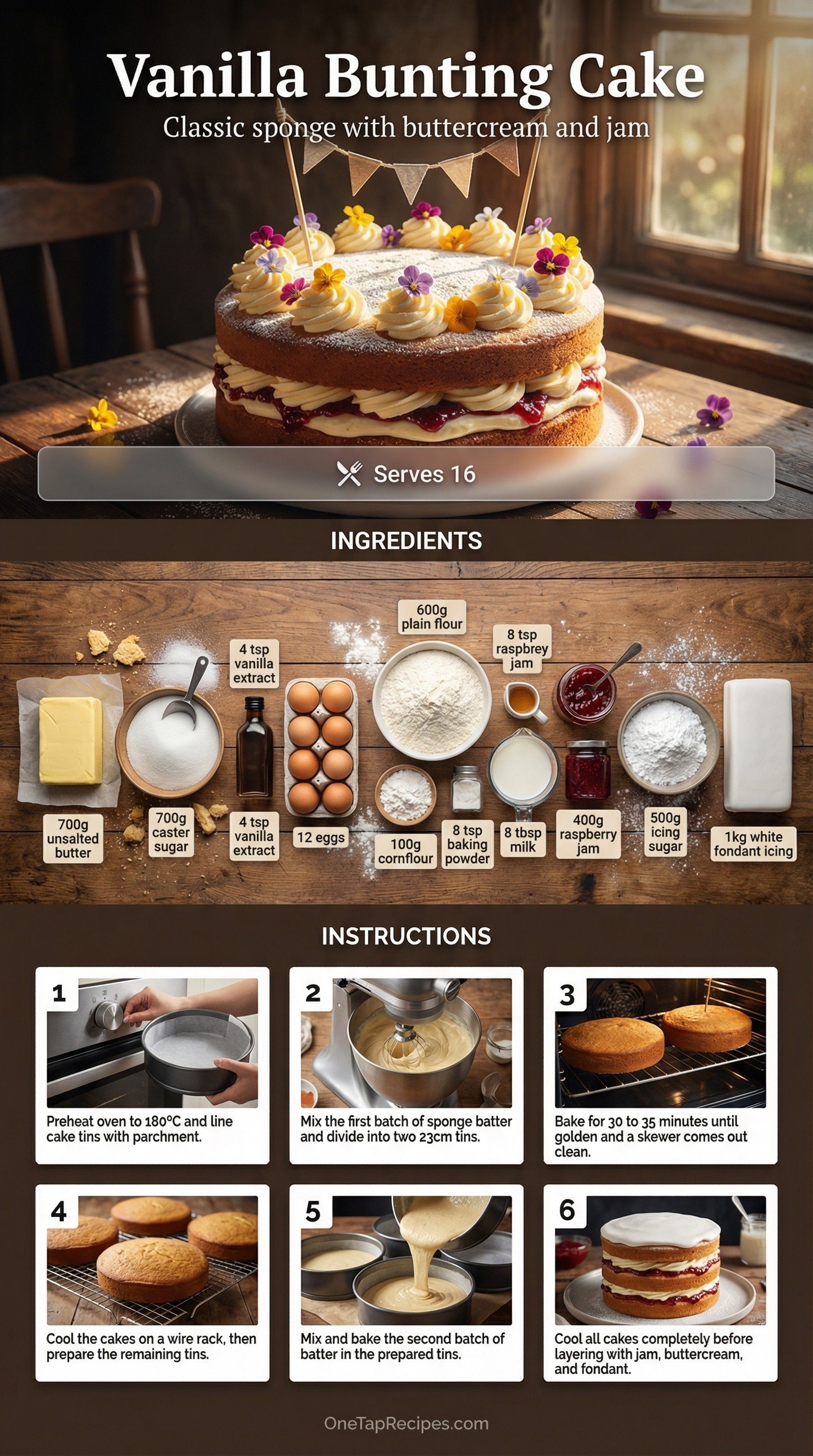 Vanilla Bunting Cake
Classic sponge with buttercream and jam

Serves 16

INGREDIENTS

4 tsp vanilla extract

600g plain flour

8 tsp raspbrey jam

700g unsalted butter

700g caster sugar

4 tsp vanilla extract

12 eggs

100g cornflour

8 tsp baking powder

8 tbsp milk

400g raspberry jam

500g icing sugar

1kg white fondant icing

INSTRUCTIONS

1
Preheat oven to 180°C and line cake tins with parchment.

2
Mix the first batch of sponge batter and divide into two 23cm tins.

3
Bake for 30 to 35 minutes until golden and a skewer comes out clean.

4
Cool the cakes on a wire rack, then prepare the remaining tins.

5
Mix and bake the second batch of batter in the prepared tins.

6
Cool all cakes completely before layering with jam, buttercream, and fondant.

OneTapRecipes.com