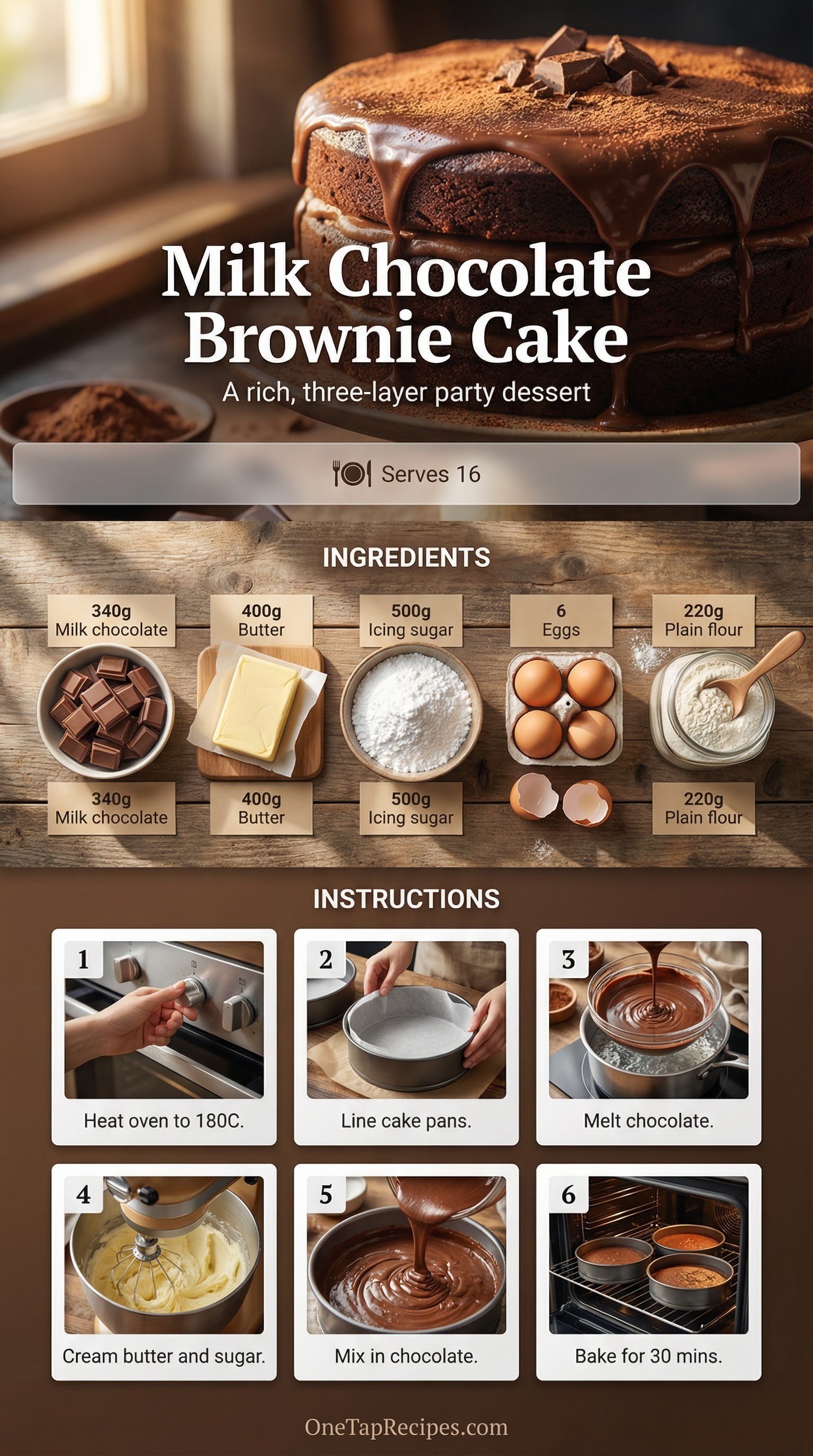 Milk Chocolate Brownie Cake

A rich, three-layer party dessert

Serves 16

INGREDIENTS

340g
Milk chocolate

400g
Butter

500g
Icing sugar

6
Eggs

220g
Plain flour

340g
Milk chocolate

400g
Butter

500g
Icing sugar

220g
Plain flour

INSTRUCTIONS

1
Heat oven to 180C.

2
Line cake pans.

3
Melt chocolate.

4
Cream butter and sugar.

5
Mix in chocolate.

6
Bake for 30 mins.

OneTapRecipes.com