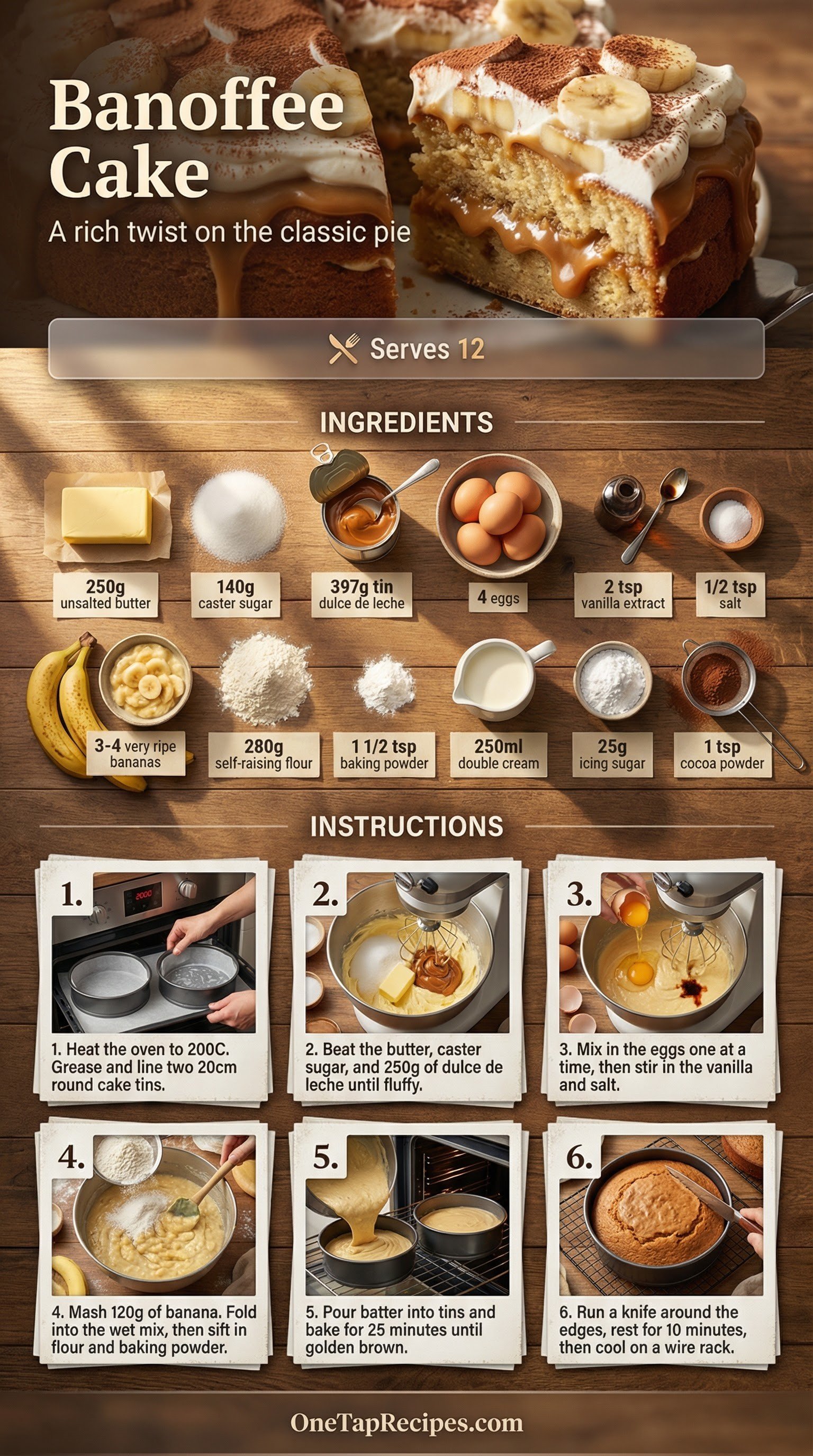 Banoffee Cake

A rich twist on the classic pie

Serves 12

INGREDIENTS

250g unsalted butter

140g caster sugar

397g tin dulce de leche

4 eggs

2 tsp vanilla extract

1/2 tsp salt

3-4 very ripe bananas

280g self-raising flour

1 1/2 tsp baking powder

250ml double cream

25g icing sugar

1 tsp cocoa powder

INSTRUCTIONS

1.
2000
1. Heat the oven to 200C. Grease and line two 20cm round cake tins.

2.
2. Beat the butter, caster sugar, and 250g of dulce de leche until fluffy.

3.
3. Mix in the eggs one at a time, then stir in the vanilla and salt.

4.
4. Mash 120g of banana. Fold into the wet mix, then sift in flour and baking powder.

5.
5. Pour batter into tins and bake for 25 minutes until golden brown.

6.
6. Run a knife around the edges, rest for 10 minutes, then cool on a wire rack.

OneTapRecipes.com