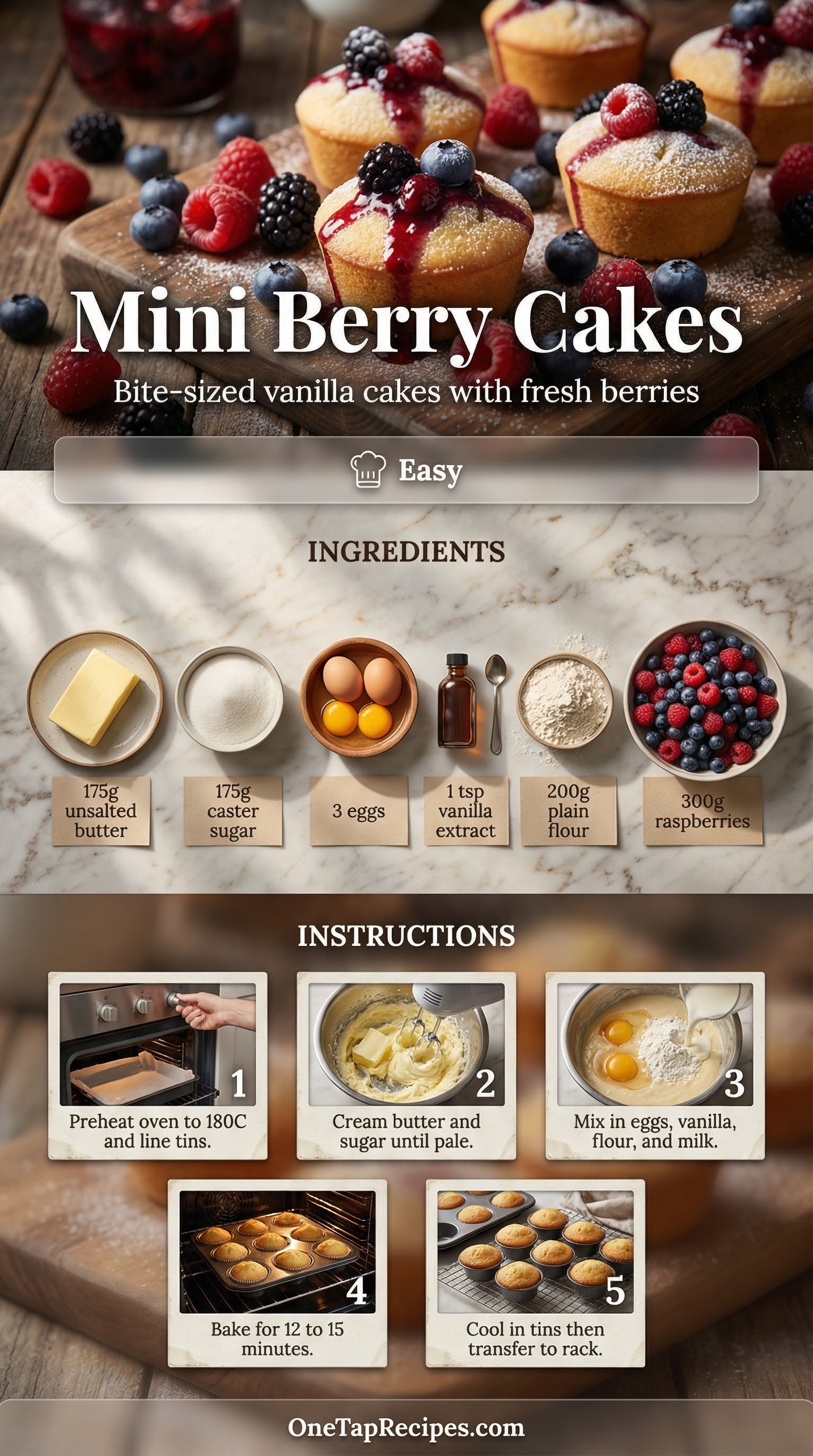 Mini Berry Cakes

Bite-sized vanilla cakes with fresh berries

Easy

INGREDIENTS

175g unsalted butter

175g caster sugar

3 eggs

1 tsp vanilla extract

200g plain flour

300g raspberries

INSTRUCTIONS

1
Preheat oven to 180C and line tins.

2
Cream butter and sugar until pale.

3
Mix in eggs, vanilla, flour, and milk.

4
Bake for 12 to 15 minutes.

5
Cool in tins then transfer to rack.

OneTapRecipes.com