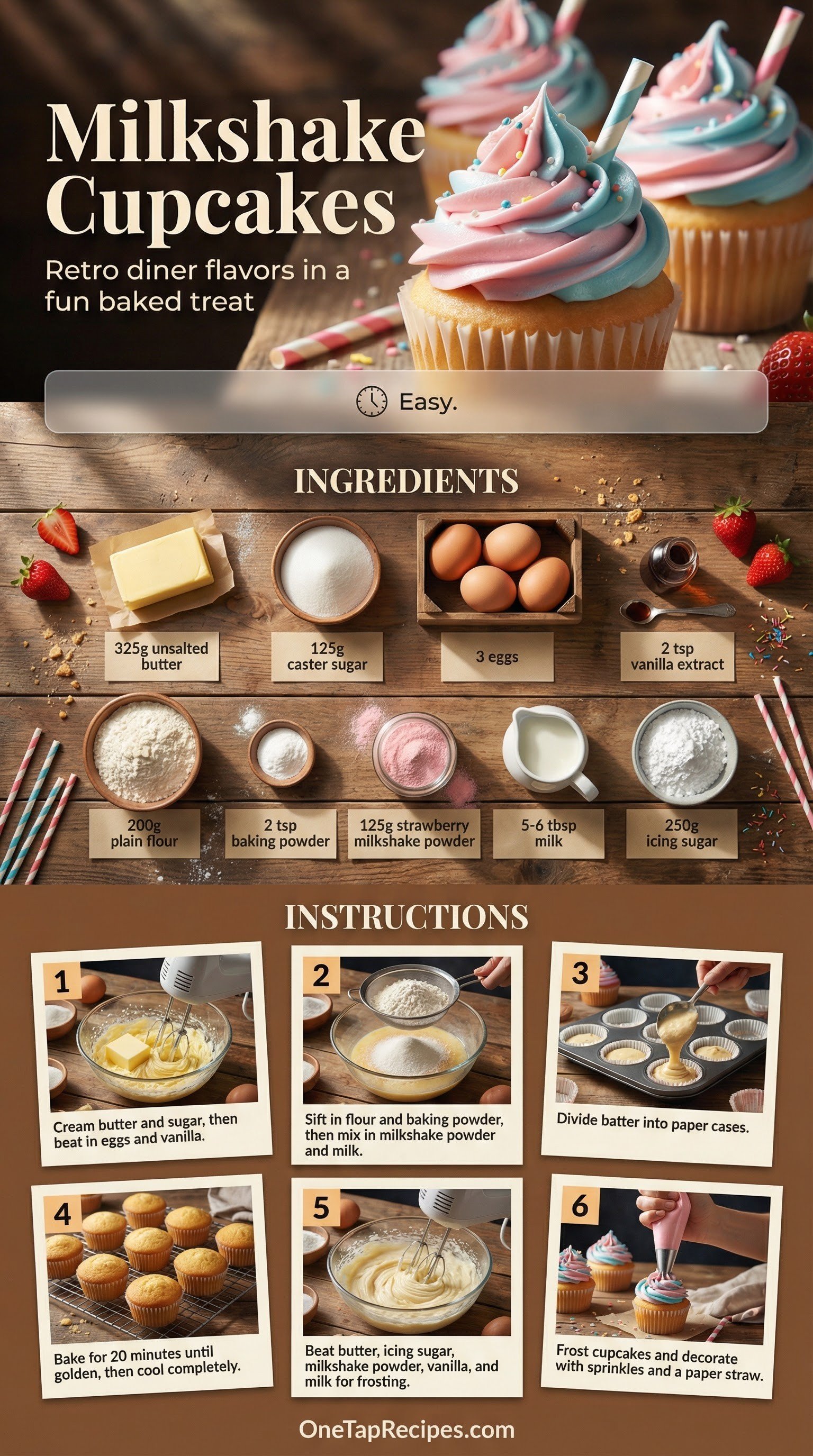 Milkshake Cupcakes

Retro diner flavors in a fun baked treat

Easy.

INGREDIENTS

325g unsalted butter

125g caster sugar

3 eggs

2 tsp vanilla extract

200g plain flour

2 tsp baking powder

125g strawberry milkshake powder

5-6 tbsp milk

250g icing sugar

INSTRUCTIONS

1
Cream butter and sugar, then beat in eggs and vanilla.

2
Sift in flour and baking powder, then mix in milkshake powder and milk.

3
Divide batter into paper cases.

4
Bake for 20 minutes until golden, then cool completely.

5
Beat butter, icing sugar, milkshake powder, vanilla, and milk for frosting.

6
Frost cupcakes and decorate with sprinkles and a paper straw.

OneTapRecipes.com