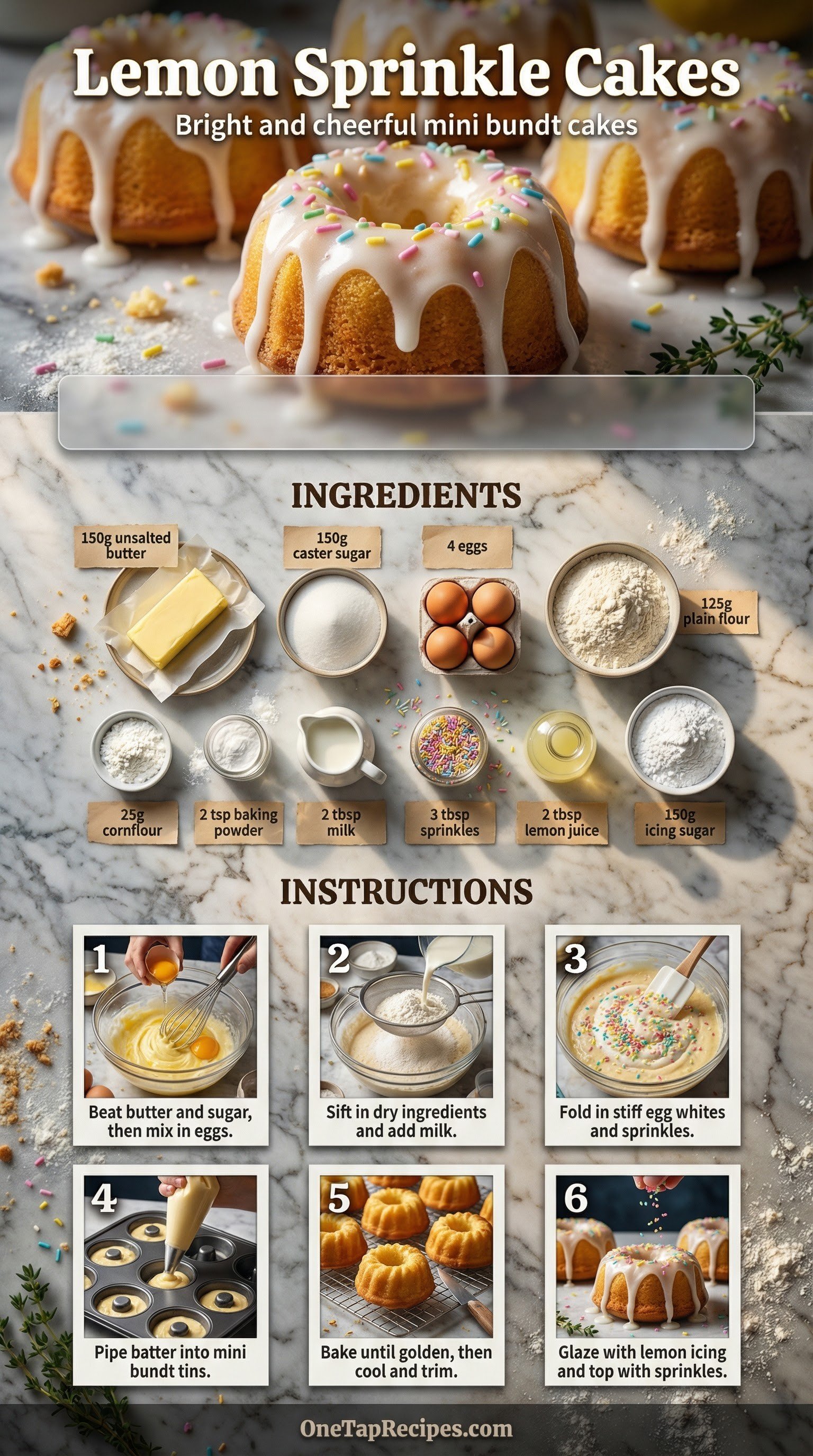 Lemon Sprinkle Cakes

Bright and cheerful mini bundt cakes

INGREDIENTS

150g unsalted butter

150g caster sugar

4 eggs

125g plain flour

25g cornflour

2 tsp baking powder

2 tbsp milk

3 tbsp sprinkles

2 tbsp lemon juice

150g icing sugar

INSTRUCTIONS

1 Beat butter and sugar, then mix in eggs.

2 Sift in dry ingredients and add milk.

3 Fold in stiff egg whites and sprinkles.

4 Pipe batter into mini bundt tins.

5 Bake until golden, then cool and trim.

6 Glaze with lemon icing and top with sprinkles.

OneTapRecipes.com