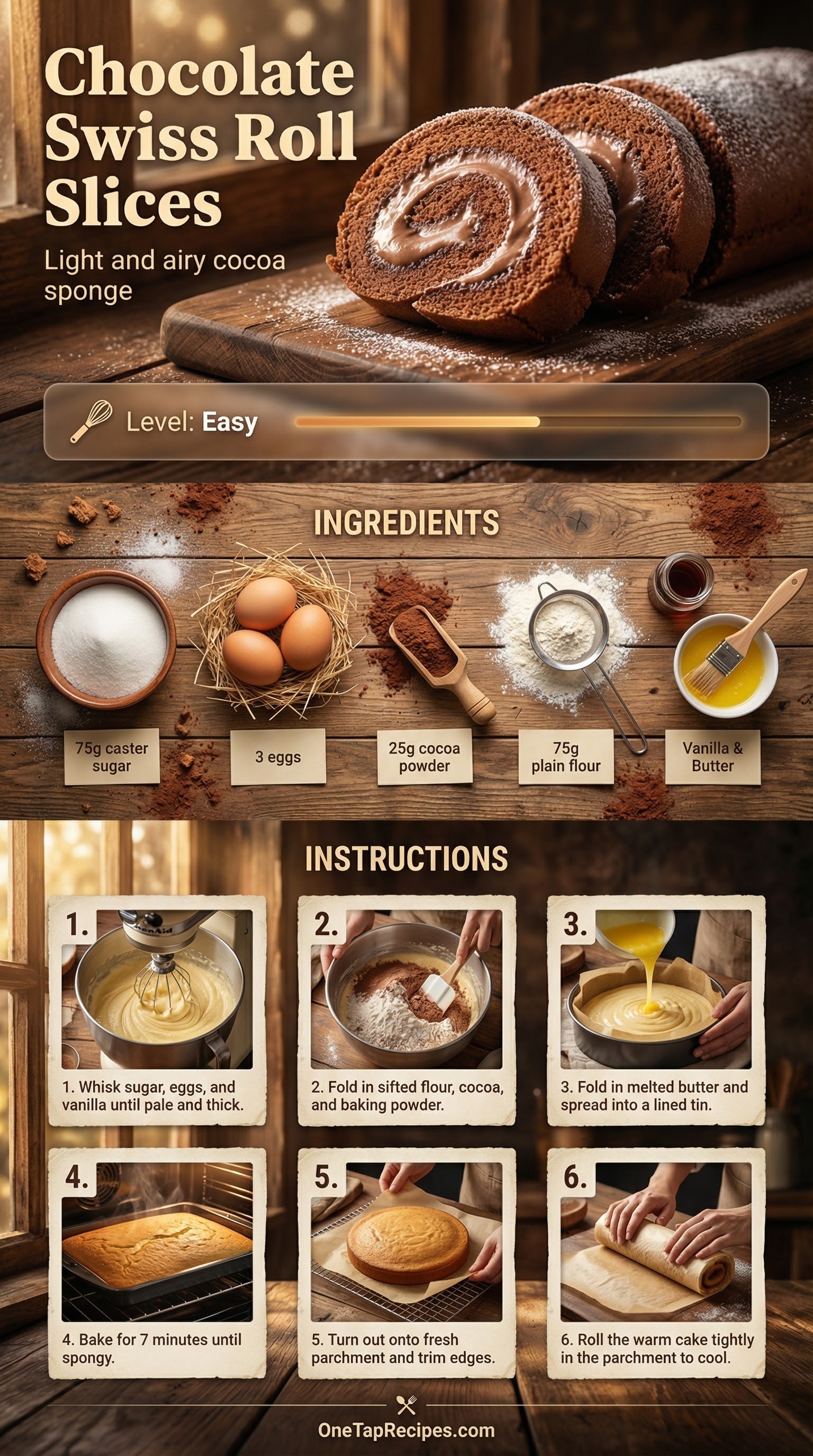 Chocolate Swiss Roll Slices

Light and airy cocoa sponge

Level: Easy

INGREDIENTS

75g caster sugar

3 eggs

25g cocoa powder

75g plain flour

Vanilla & Butter

INSTRUCTIONS

1.
1. Whisk sugar, eggs, and vanilla until pale and thick.

2.
2. Fold in sifted flour, cocoa, and baking powder.

3.
3. Fold in melted butter and spread into a lined tin.

4.
4. Bake for 7 minutes until spongy.

5.
5. Turn out onto fresh parchment and trim edges.

6.
6. Roll the warm cake tightly in the parchment to cool.

OneTapRecipes.com