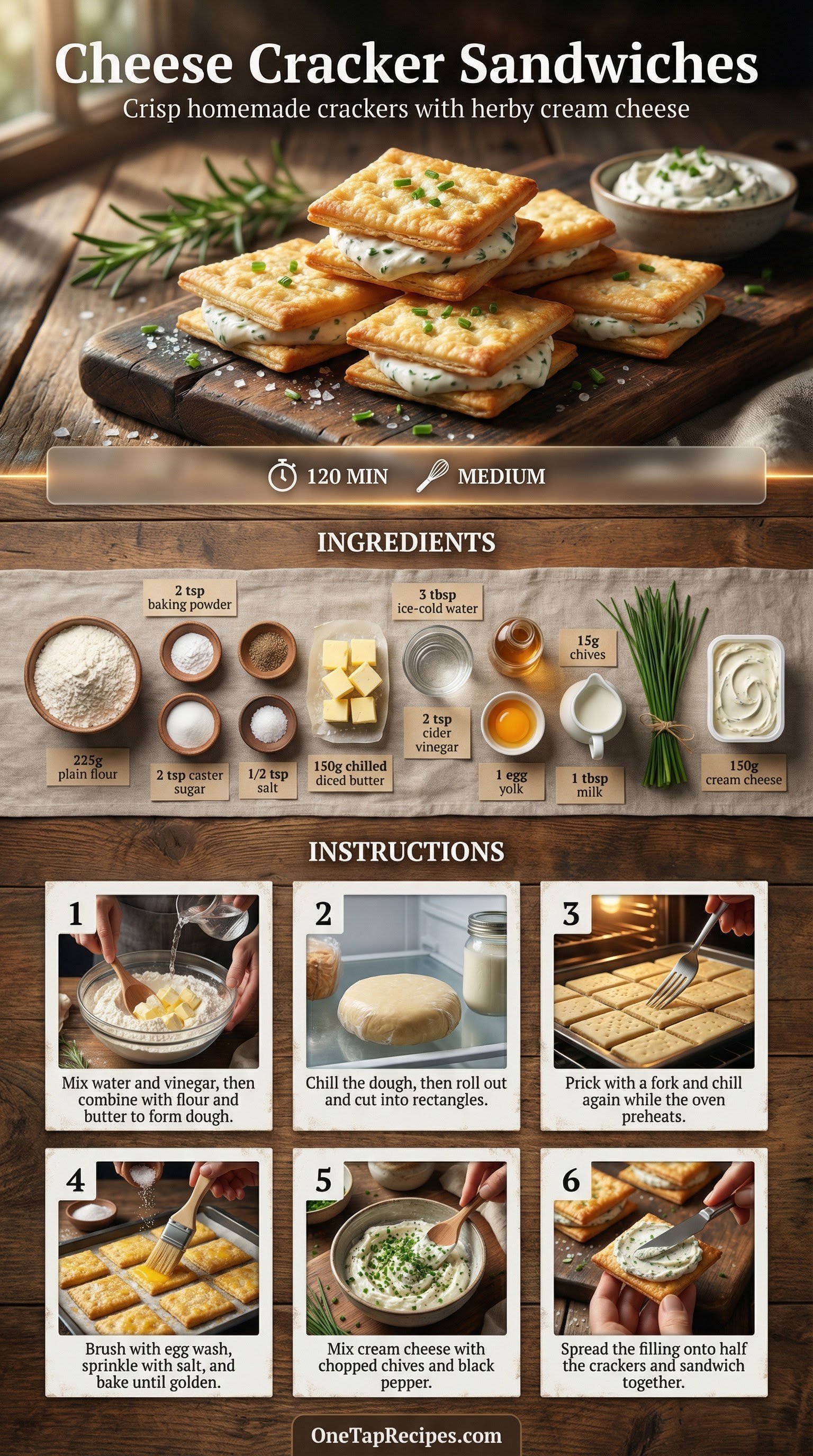 Cheese Cracker Sandwiches
Crisp homemade crackers with herby cream cheese

120 MIN
MEDIUM

INGREDIENTS

2 tsp baking powder
3 tbsp ice-cold water
15g chives
225g plain flour
2 tsp caster sugar
1/2 tsp salt
150g chilled diced butter
2 tsp cider vinegar
1 egg yolk
1 tbsp milk
150g cream cheese

INSTRUCTIONS

1
Mix water and vinegar, then combine with flour and butter to form dough.

2
Chill the dough, then roll out and cut into rectangles.

3
Prick with a fork and chill again while the oven preheats.

4
Brush with egg wash, sprinkle with salt, and bake until golden.

5
Mix cream cheese with chopped chives and black pepper.

6
Spread the filling onto half the crackers and sandwich together.

OneTapRecipes.com