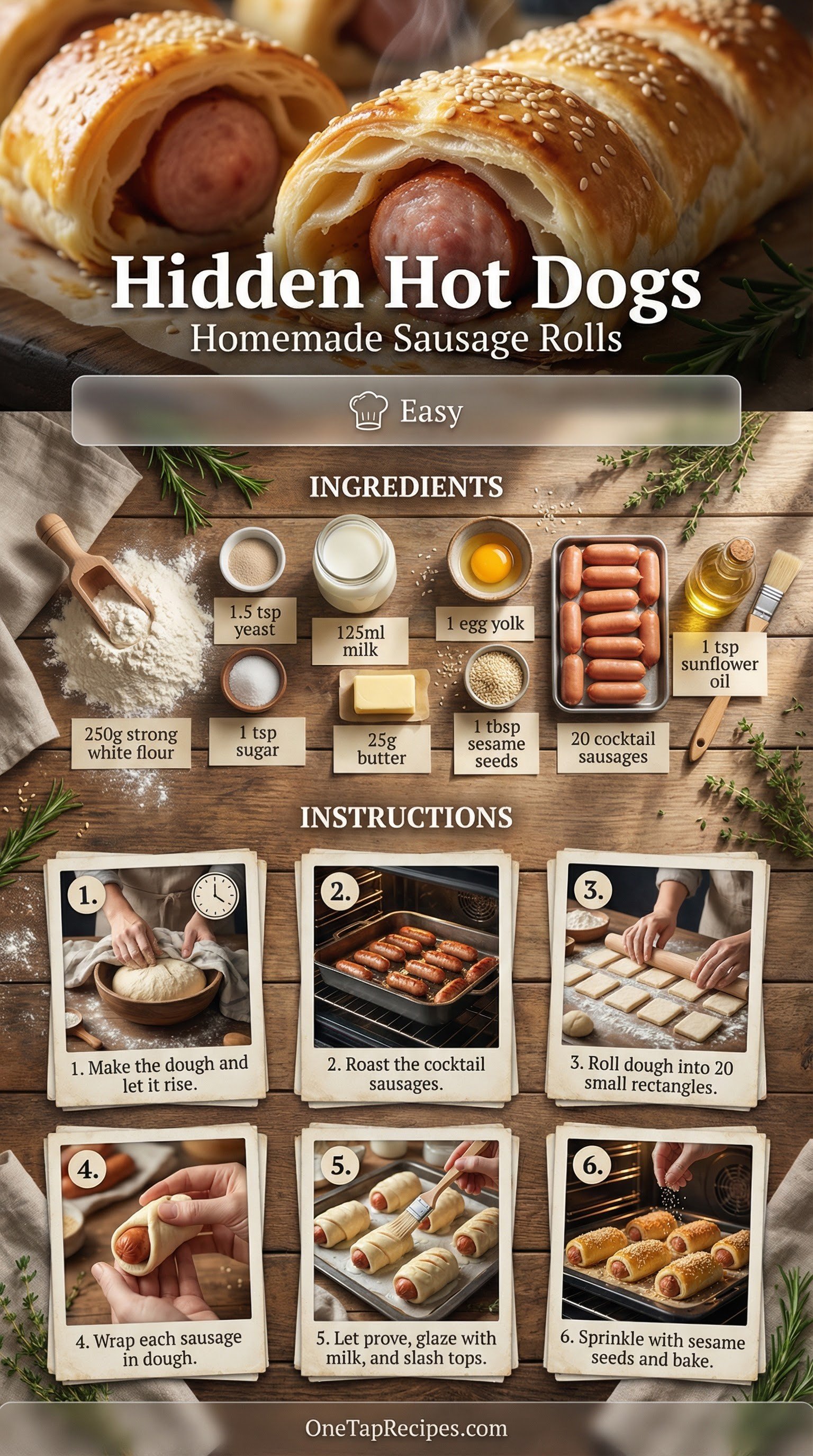 Hidden Hot Dogs
Homemade Sausage Rolls

Easy

INGREDIENTS

1.5 tsp yeast

125ml milk

1 egg yolk

1 tsp sunflower oil

250g strong white flour

1 tsp sugar

25g butter

1 tbsp sesame seeds

20 cocktail sausages

INSTRUCTIONS

1.
1. Make the dough and let it rise.

2.
2. Roast the cocktail sausages.

3.
3. Roll dough into 20 small rectangles.

4.
4. Wrap each sausage in dough.

5.
5. Let prove, glaze with milk, and slash tops.

6.
6. Sprinkle with sesame seeds and bake.

OneTapRecipes.com