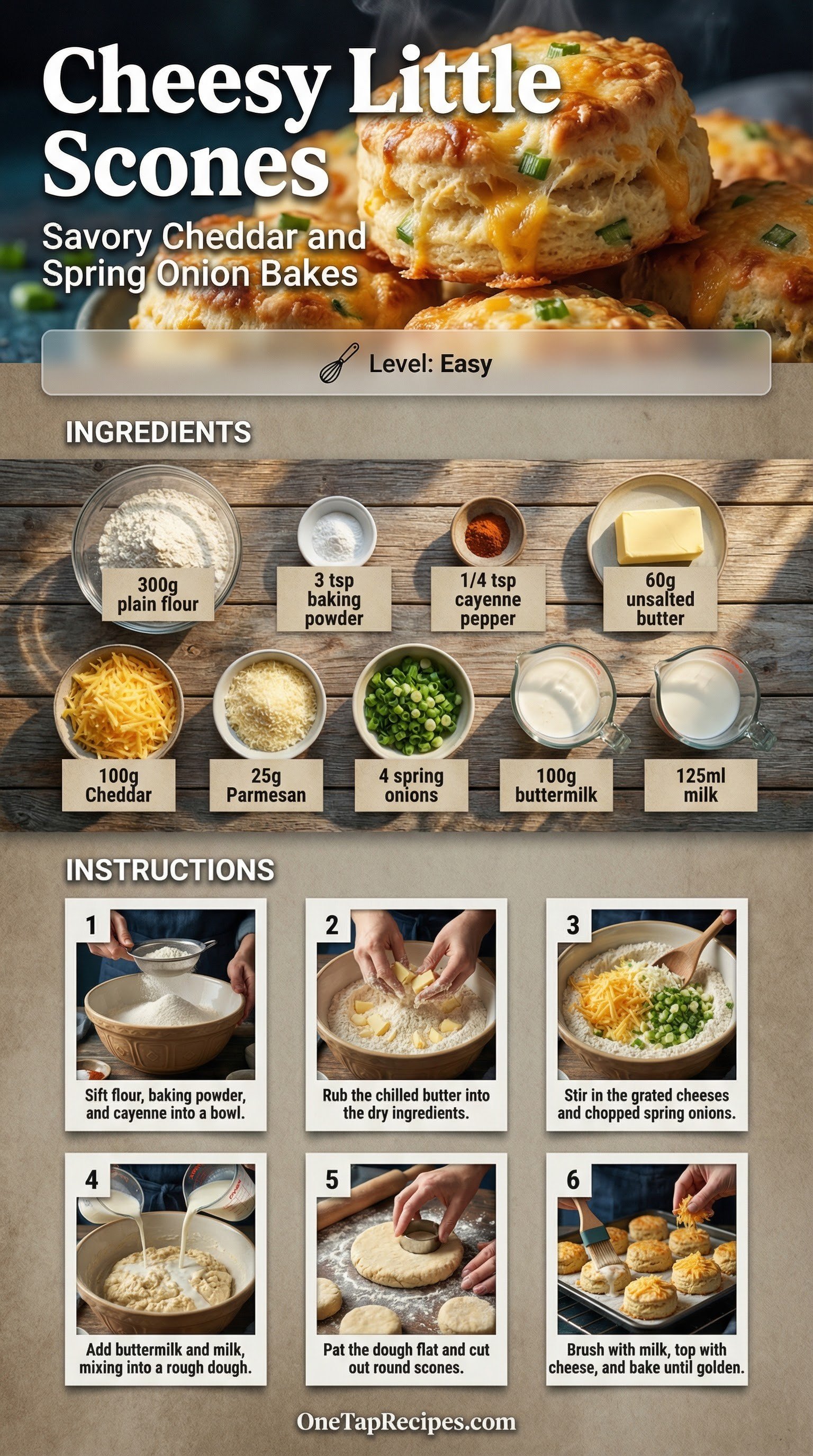 Cheesy Little Scones

Savory Cheddar and Spring Onion Bakes

Level: Easy

INGREDIENTS

300g plain flour

3 tsp baking powder

1/4 tsp cayenne pepper

60g unsalted butter

100g Cheddar

25g Parmesan

4 spring onions

100g buttermilk

125ml milk

INSTRUCTIONS

1
Sift flour, baking powder, and cayenne into a bowl.

2
Rub the chilled butter into the dry ingredients.

3
Stir in the grated cheeses and chopped spring onions.

4
Add buttermilk and milk, mixing into a rough dough.

5
Pat the dough flat and cut out round scones.

6
Brush with milk, top with cheese, and bake until golden.

OneTapRecipes.com