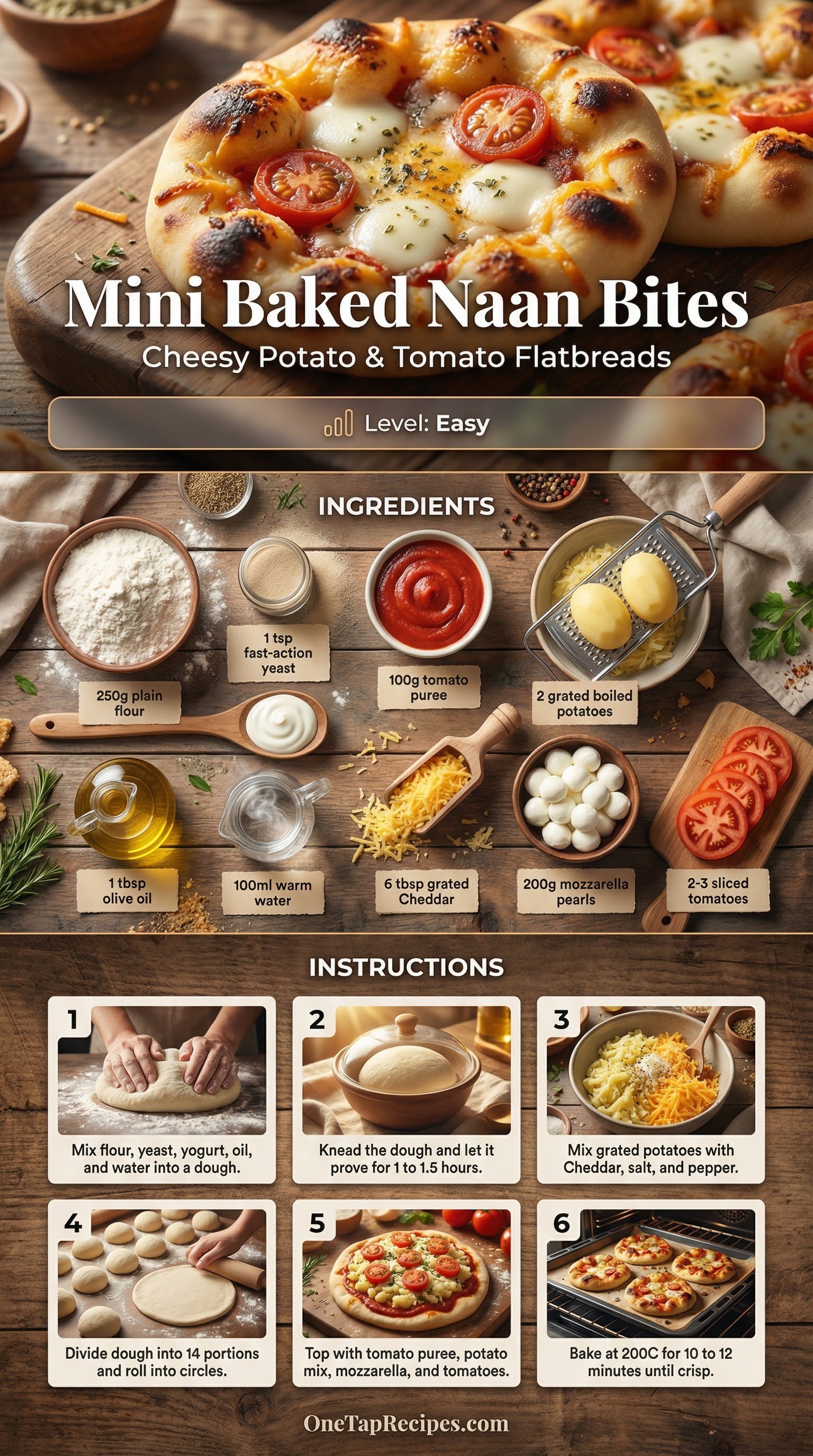 Mini Baked Naan Bites
Cheesy Potato & Tomato Flatbreads

Level: Easy

INGREDIENTS

250g plain flour

1 tsp fast-action yeast

100g tomato puree

2 grated boiled potatoes

1 tbsp olive oil

100ml warm water

6 tbsp grated Cheddar

200g mozzarella pearls

2-3 sliced tomatoes

INSTRUCTIONS

1
Mix flour, yeast, yogurt, oil, and water into a dough.

2
Knead the dough and let it prove for 1 to 1.5 hours.

3
Mix grated potatoes with Cheddar, salt, and pepper.

4
Divide dough into 14 portions and roll into circles.

5
Top with tomato puree, potato mix, mozzarella, and tomatoes.

6
Bake at 200C for 10 to 12 minutes until crisp.

OneTapRecipes.com