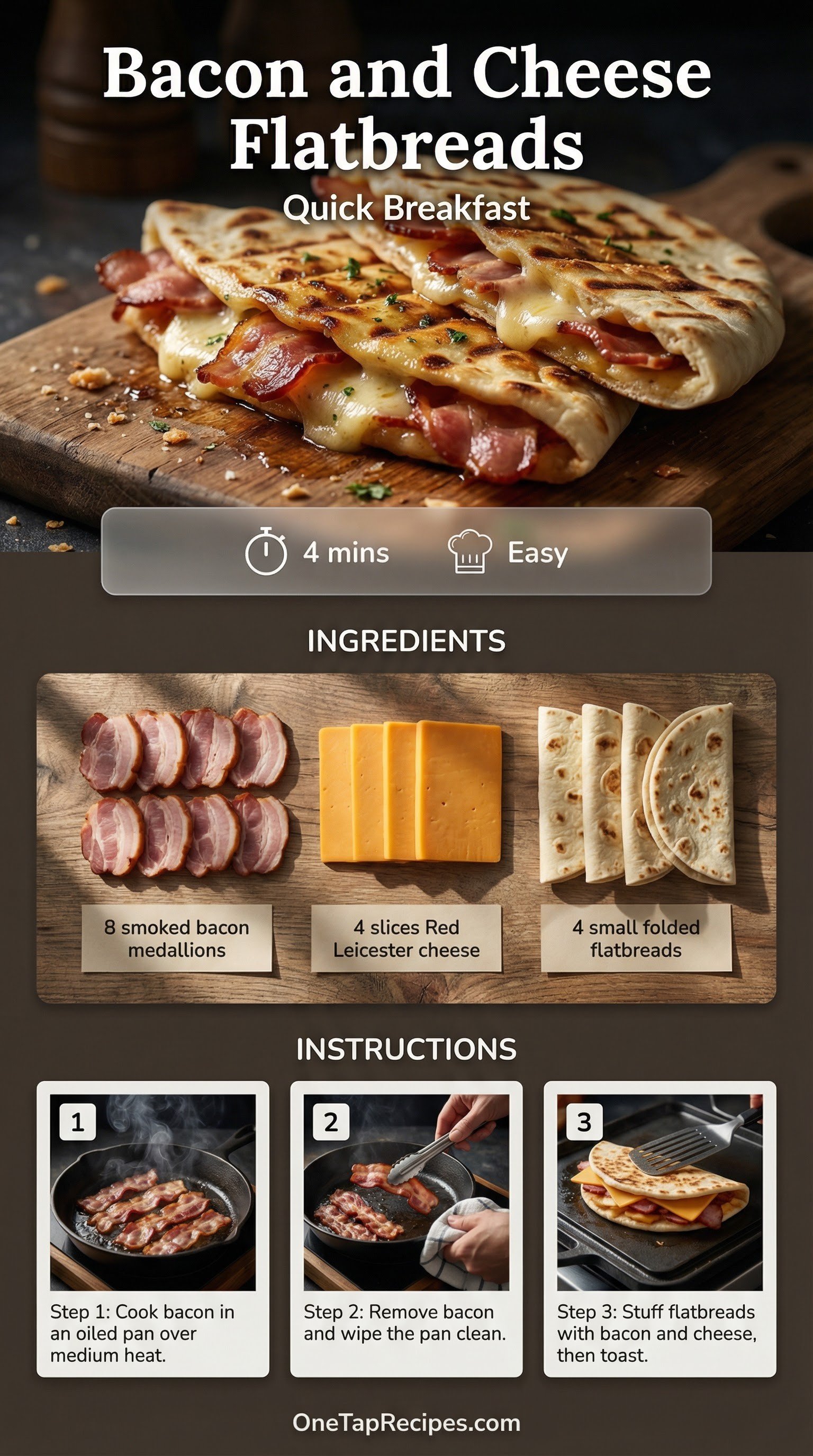 Bacon and Cheese Flatbreads

Quick Breakfast

4 mins

Easy

INGREDIENTS

8 smoked bacon medallions

4 slices Red Leicester cheese

4 small folded flatbreads

INSTRUCTIONS

1

Step 1: Cook bacon in an oiled pan over medium heat.

2

Step 2: Remove bacon and wipe the pan clean.

3

Step 3: Stuff flatbreads with bacon and cheese, then toast.

OneTapRecipes.com