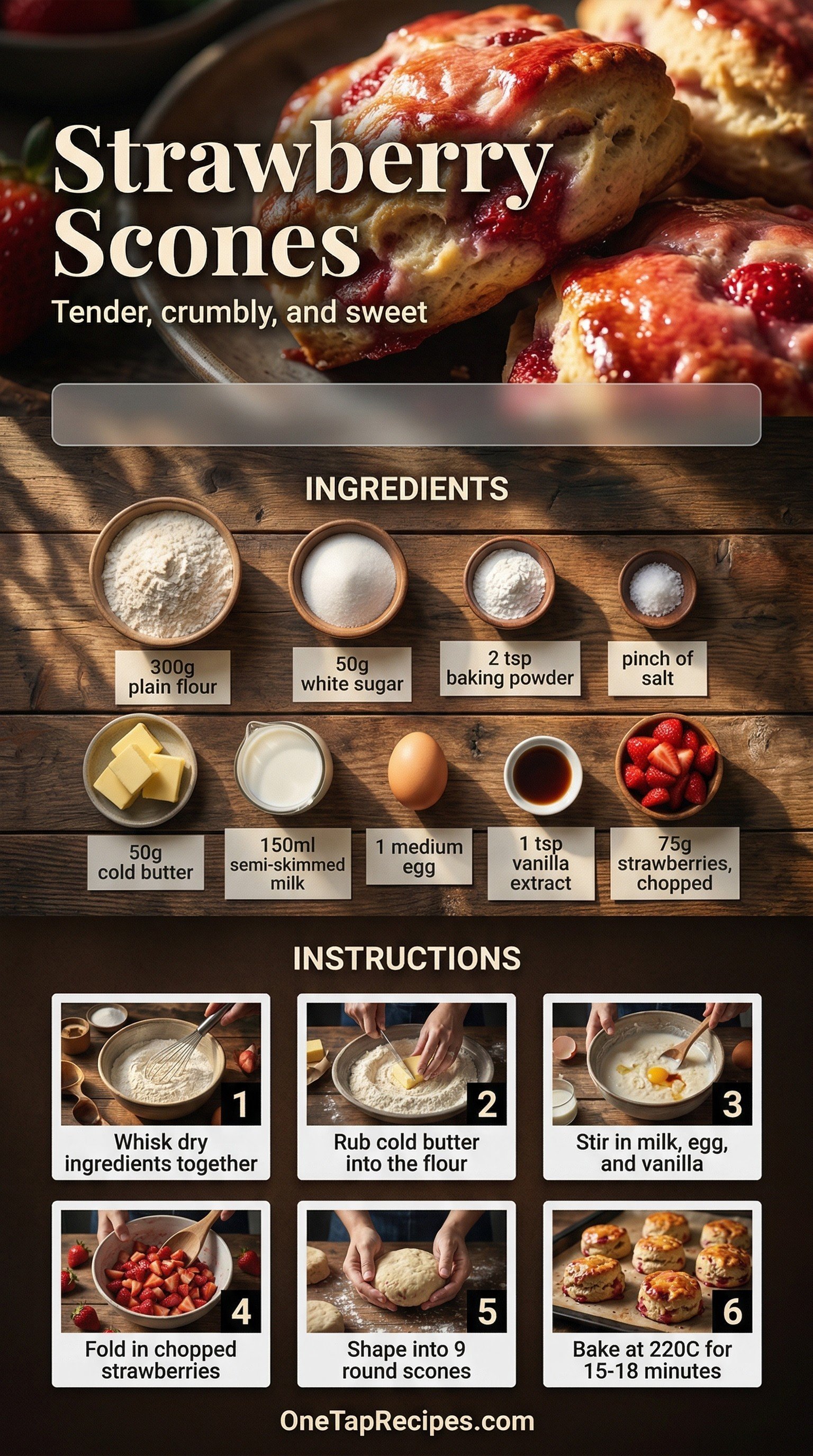 Strawberry Scones

Tender, crumbly, and sweet

INGREDIENTS

300g plain flour

50g white sugar

2 tsp baking powder

pinch of salt

50g cold butter

150ml semi-skimmed milk

1 medium egg

1 tsp vanilla extract

75g strawberries, chopped

INSTRUCTIONS

1
Whisk dry ingredients together

2
Rub cold butter into the flour

3
Stir in milk, egg, and vanilla

4
Fold in chopped strawberries

5
Shape into 9 round scones

6
Bake at 220C for 15-18 minutes

OneTapRecipes.com