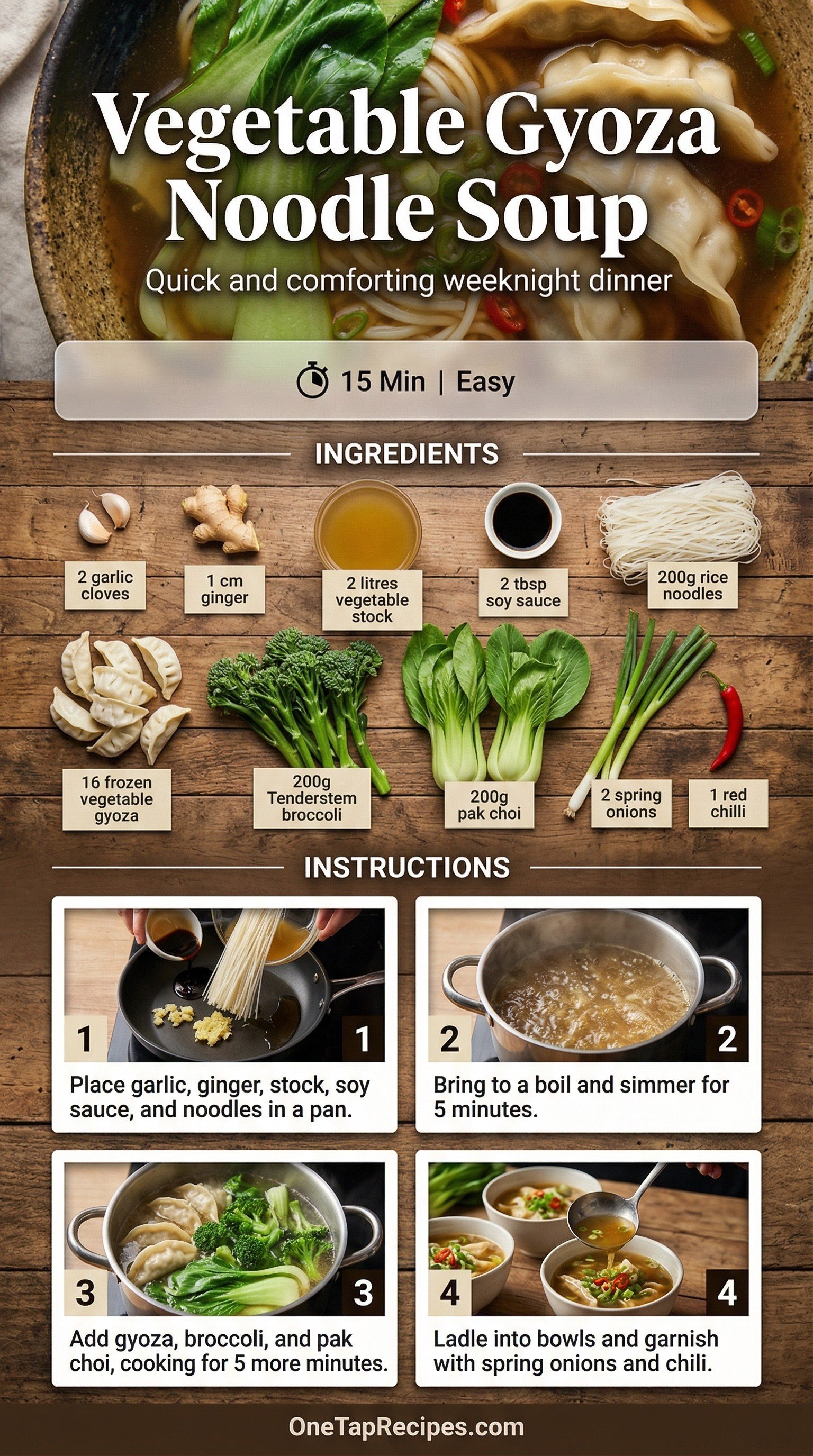 Vegetable Gyoza Noodle Soup

Quick and comforting weeknight dinner

15 Min | Easy

INGREDIENTS

2 garlic cloves

1 cm ginger

2 litres vegetable stock

2 tbsp soy sauce

200g rice noodles

16 frozen vegetable gyoza

200g Tenderstem broccoli

200g pak choi

2 spring onions

1 red chilli

INSTRUCTIONS

1 1
Place garlic, ginger, stock, soy sauce, and noodles in a pan.

2 2
Bring to a boil and simmer for 5 minutes.

3 3
Add gyoza, broccoli, and pak choi, cooking for 5 more minutes.

4 4
Ladle into bowls and garnish with spring onions and chili.

OneTapRecipes.com