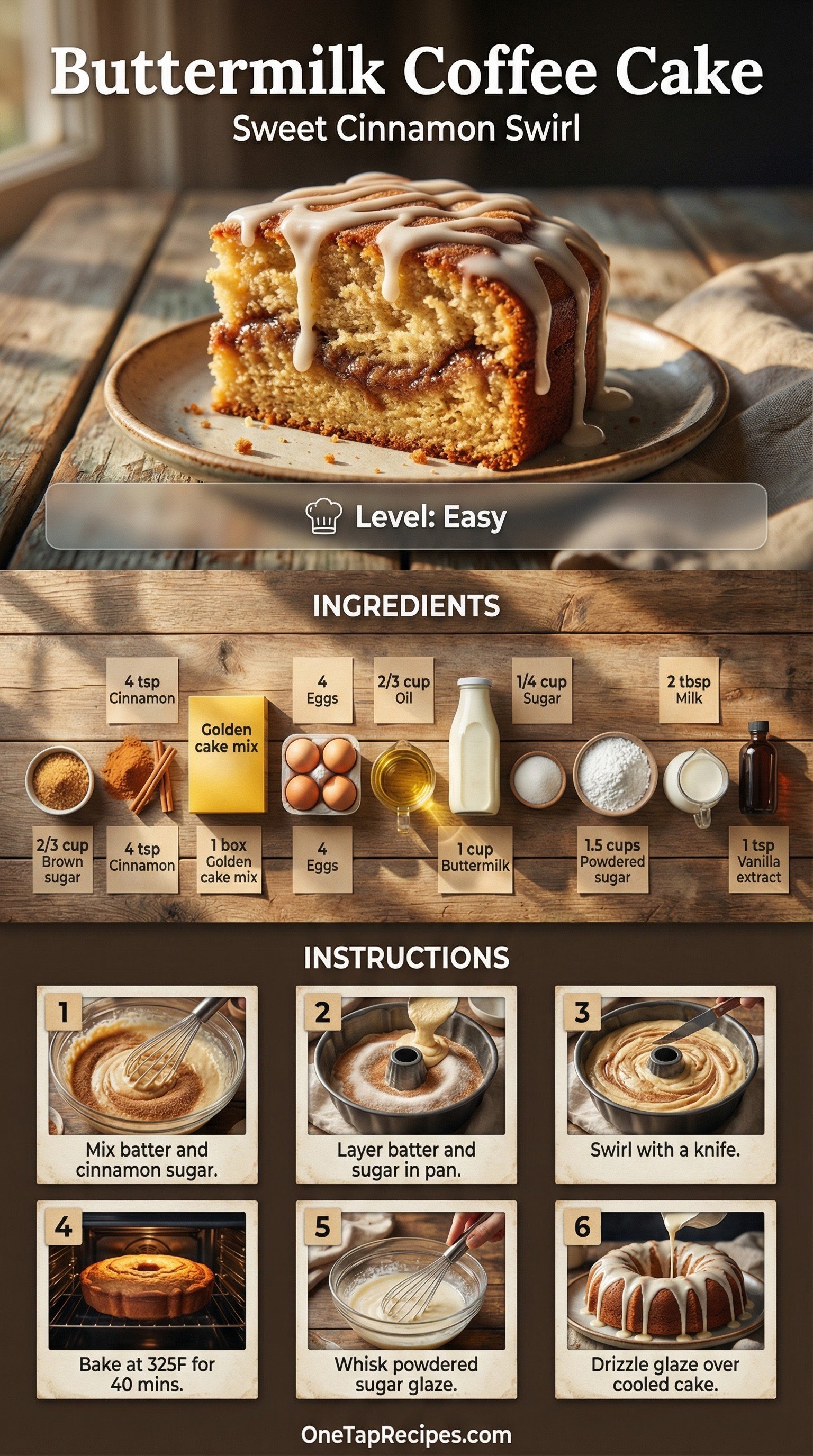 Buttermilk Coffee Cake
Sweet Cinnamon Swirl

Level: Easy

INGREDIENTS

4 tsp Cinnamon

4 Eggs

2/3 cup Oil

1/4 cup Sugar

2 tbsp Milk

Golden cake mix

2/3 cup Brown sugar

4 tsp Cinnamon

1 box Golden cake mix

4 Eggs

1 cup Buttermilk

1.5 cups Powdered sugar

1 tsp Vanilla extract

INSTRUCTIONS

1
Mix batter and cinnamon sugar.

2
Layer batter and sugar in pan.

3
Swirl with a knife.

4
Bake at 325F for 40 mins.

5
Whisk powdered sugar glaze.

6
Drizzle glaze over cooled cake.

OneTapRecipes.com