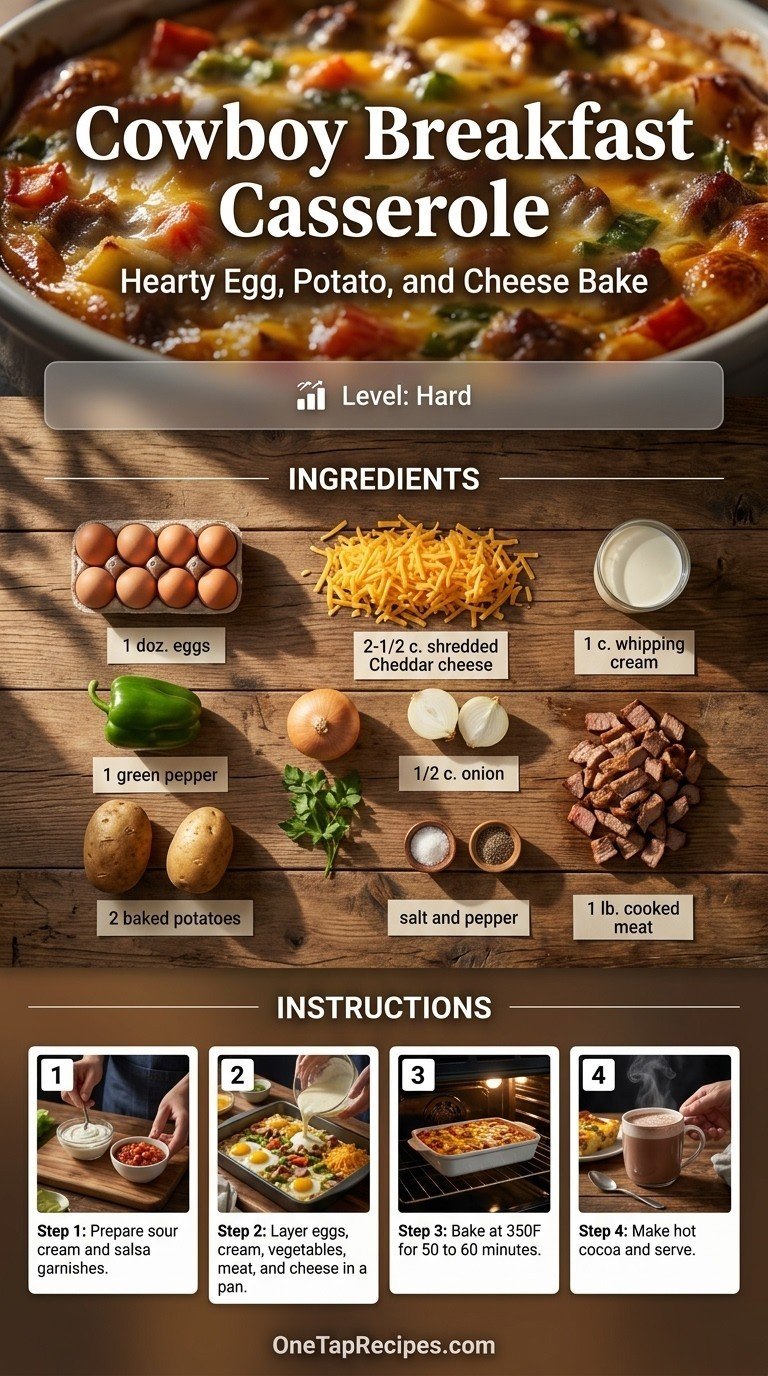 Cowboy Breakfast Casserole

Hearty Egg, Potato, and Cheese Bake

Level: Hard

INGREDIENTS

1 doz. eggs

2-1/2 c. shredded Cheddar cheese

1 c. whipping cream

1 green pepper

1/2 c. onion

2 baked potatoes

salt and pepper

1 lb. cooked meat

INSTRUCTIONS

1

Step 1: Prepare sour cream and salsa garnishes.

2

Step 2: Layer eggs, cream, vegetables, meat, and cheese in a pan.

3

Step 3: Bake at 350F for 50 to 60 minutes.

4

Step 4: Make hot cocoa and serve.

OneTapRecipes.com