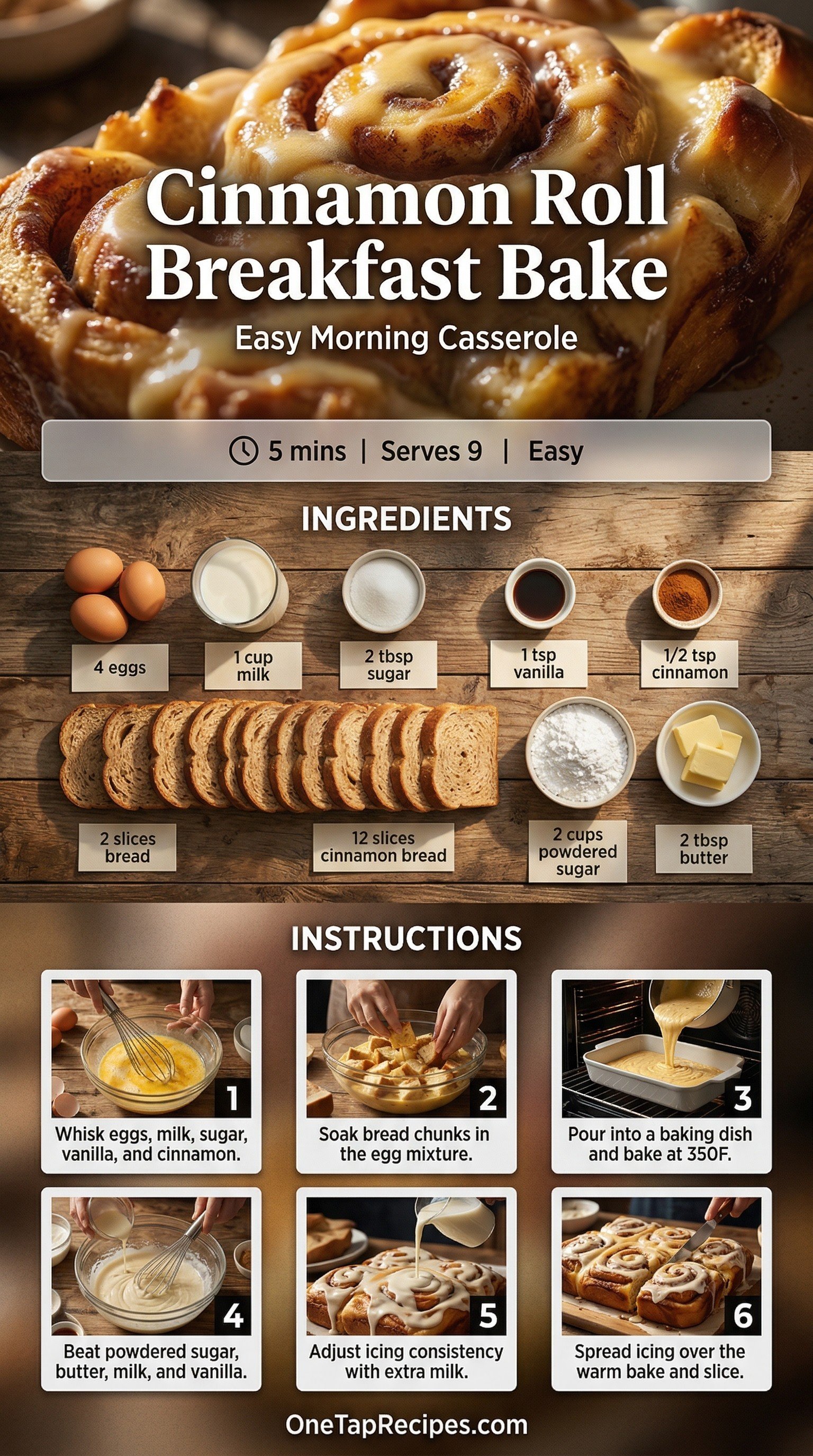 Cinnamon Roll Breakfast Bake

Easy Morning Casserole

5 mins | Serves 9 | Easy

INGREDIENTS

4 eggs

1 cup milk

2 tbsp sugar

1 tsp vanilla

1/2 tsp cinnamon

2 slices bread

12 slices cinnamon bread

2 cups powdered sugar

2 tbsp butter

INSTRUCTIONS

1
Whisk eggs, milk, sugar, vanilla, and cinnamon.

2
Soak bread chunks in the egg mixture.

3
Pour into a baking dish and bake at 350F.

4
Beat powdered sugar, butter, milk, and vanilla.

5
Adjust icing consistency with extra milk.

6
Spread icing over the warm bake and slice.

OneTapRecipes.com