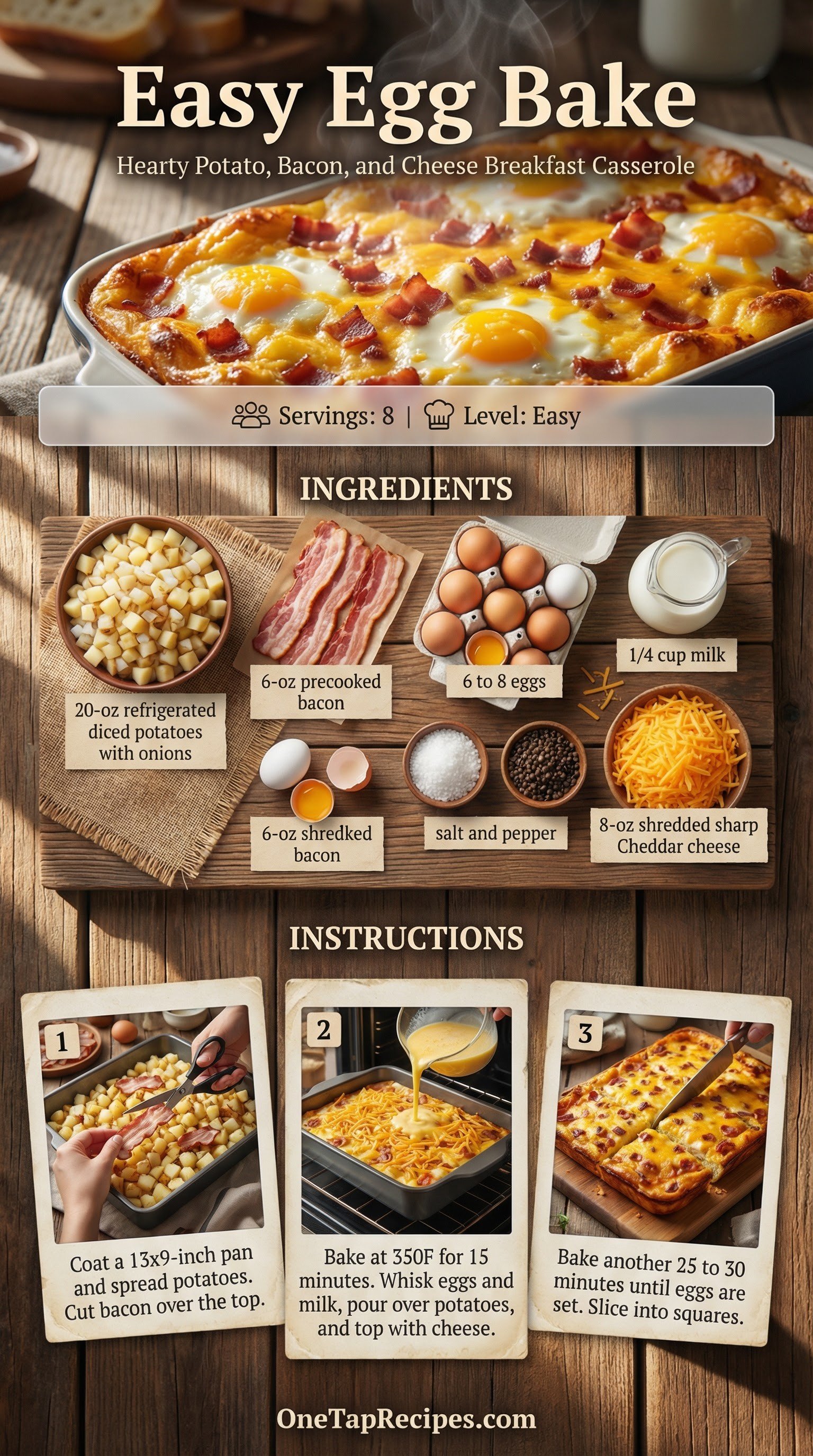 Easy Egg Bake

Hearty Potato, Bacon, and Cheese Breakfast Casserole

Servings: 8 | Level: Easy

INGREDIENTS

20-oz refrigerated diced potatoes with onions

6-oz precooked bacon

6 to 8 eggs

1/4 cup milk

6-oz shredked bacon

salt and pepper

8-oz shredded sharp Cheddar cheese

INSTRUCTIONS

1
Coat a 13x9-inch pan and spread potatoes. Cut bacon over the top.

2
Bake at 350F for 15 minutes. Whisk eggs and milk, pour over potatoes, and top with cheese.

3
Bake another 25 to 30 minutes until eggs are set. Slice into squares.

OneTapRecipes.com