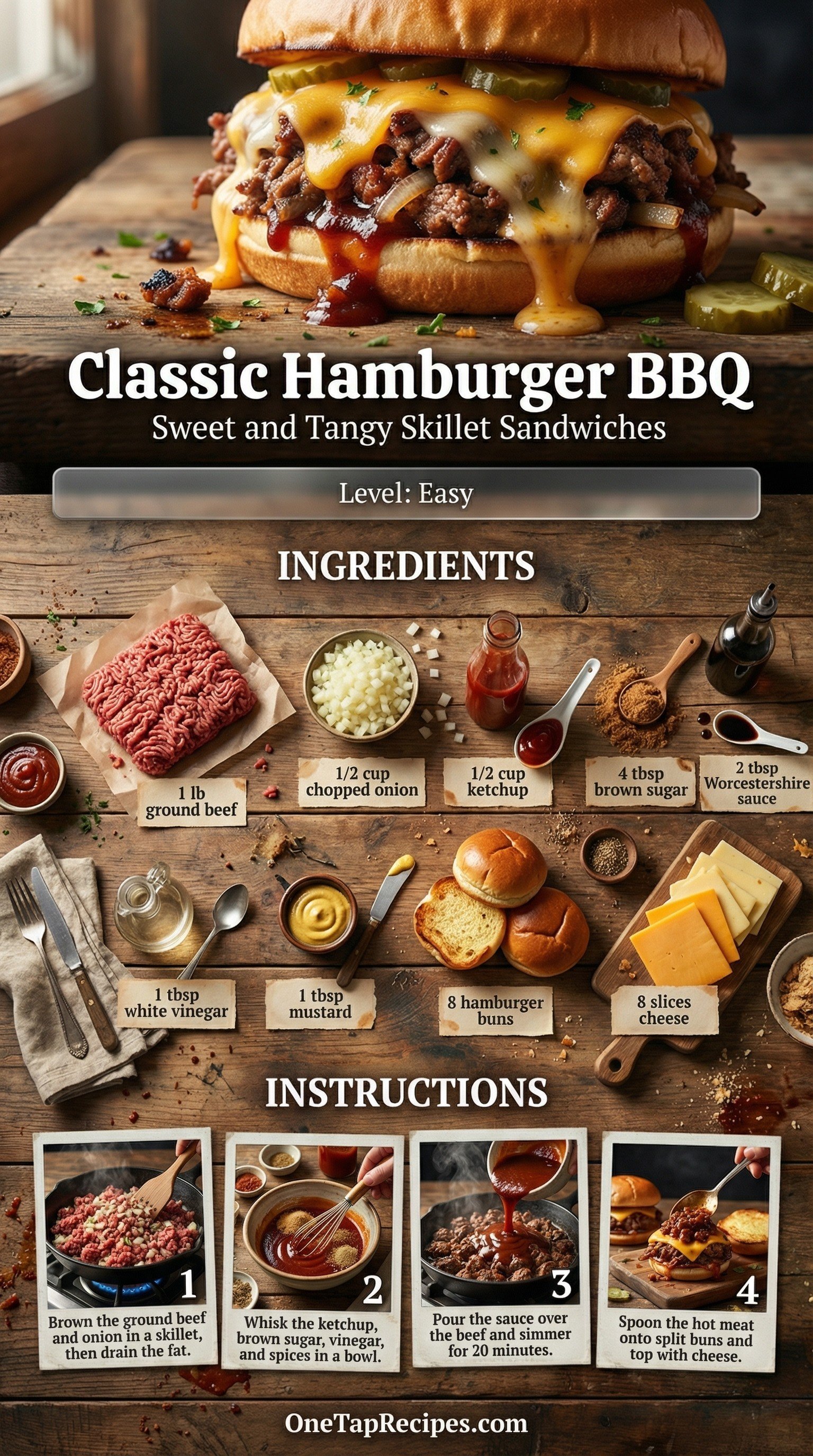 Classic Hamburger BBQ

Sweet and Tangy Skillet Sandwiches

Level: Easy

INGREDIENTS

1 lb ground beef

1/2 cup chopped onion

1/2 cup ketchup

4 tbsp brown sugar

2 tbsp Worcestershire sauce

1 tbsp white vinegar

1 tbsp mustard

8 hamburger buns

8 slices cheese

INSTRUCTIONS

1
Brown the ground beef and onion in a skillet, then drain the fat.

2
Whisk the ketchup, brown sugar, vinegar, and spices in a bowl.

3
Pour the sauce over the beef and simmer for 20 minutes.

4
Spoon the hot meat onto split buns and top with cheese.

OneTapRecipes.com