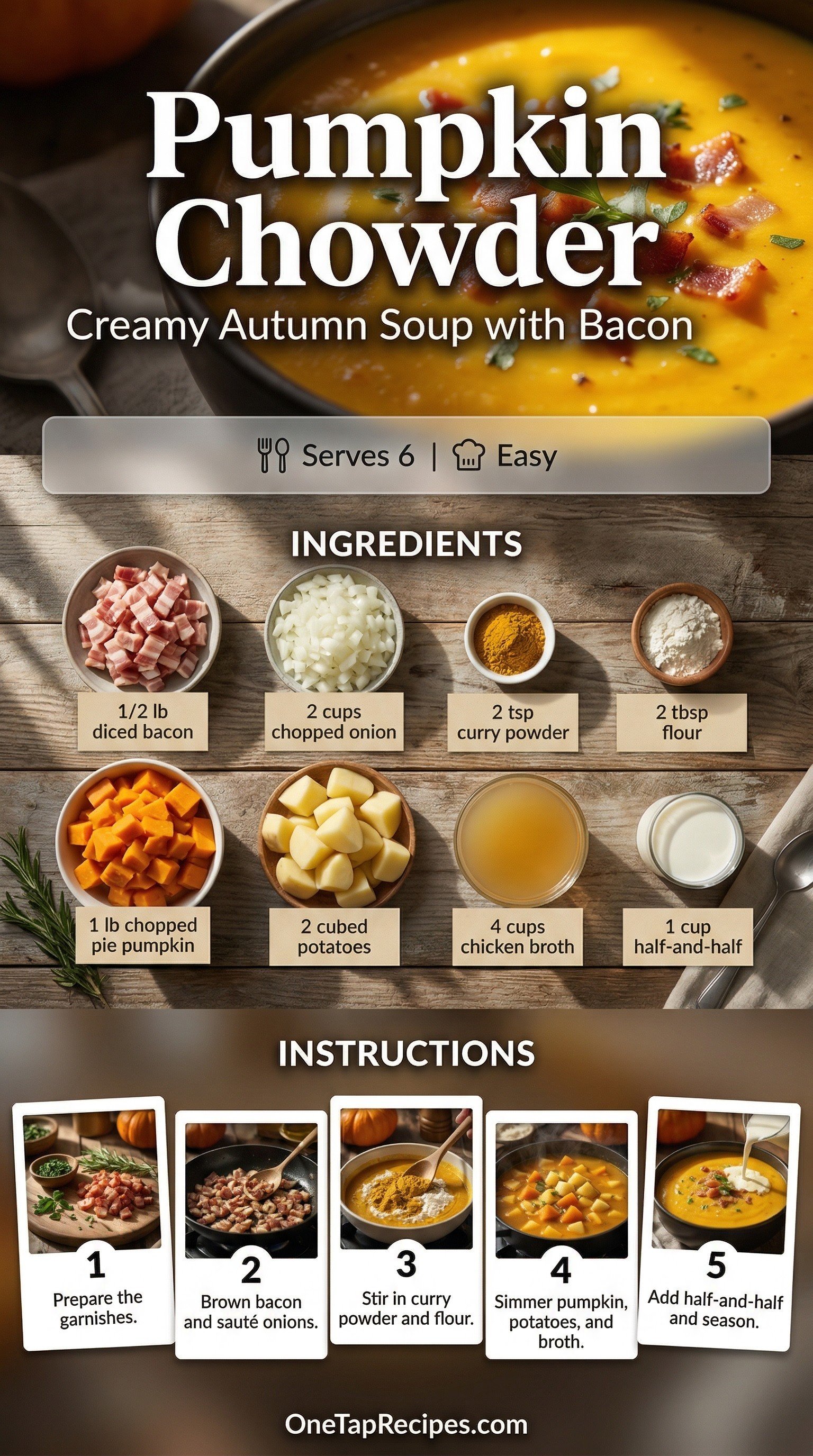 Pumpkin Chowder

Creamy Autumn Soup with Bacon

Serves 6 | Easy

INGREDIENTS

1/2 lb diced bacon

2 cups chopped onion

2 tsp curry powder

2 tbsp flour

1 lb chopped pie pumpkin

2 cubed potatoes

4 cups chicken broth

1 cup half-and-half

INSTRUCTIONS

1
Prepare the garnishes.

2
Brown bacon and sauté onions.

3
Stir in curry powder and flour.

4
Simmer pumpkin, potatoes, and broth.

5
Add half-and-half and season.

OneTapRecipes.com