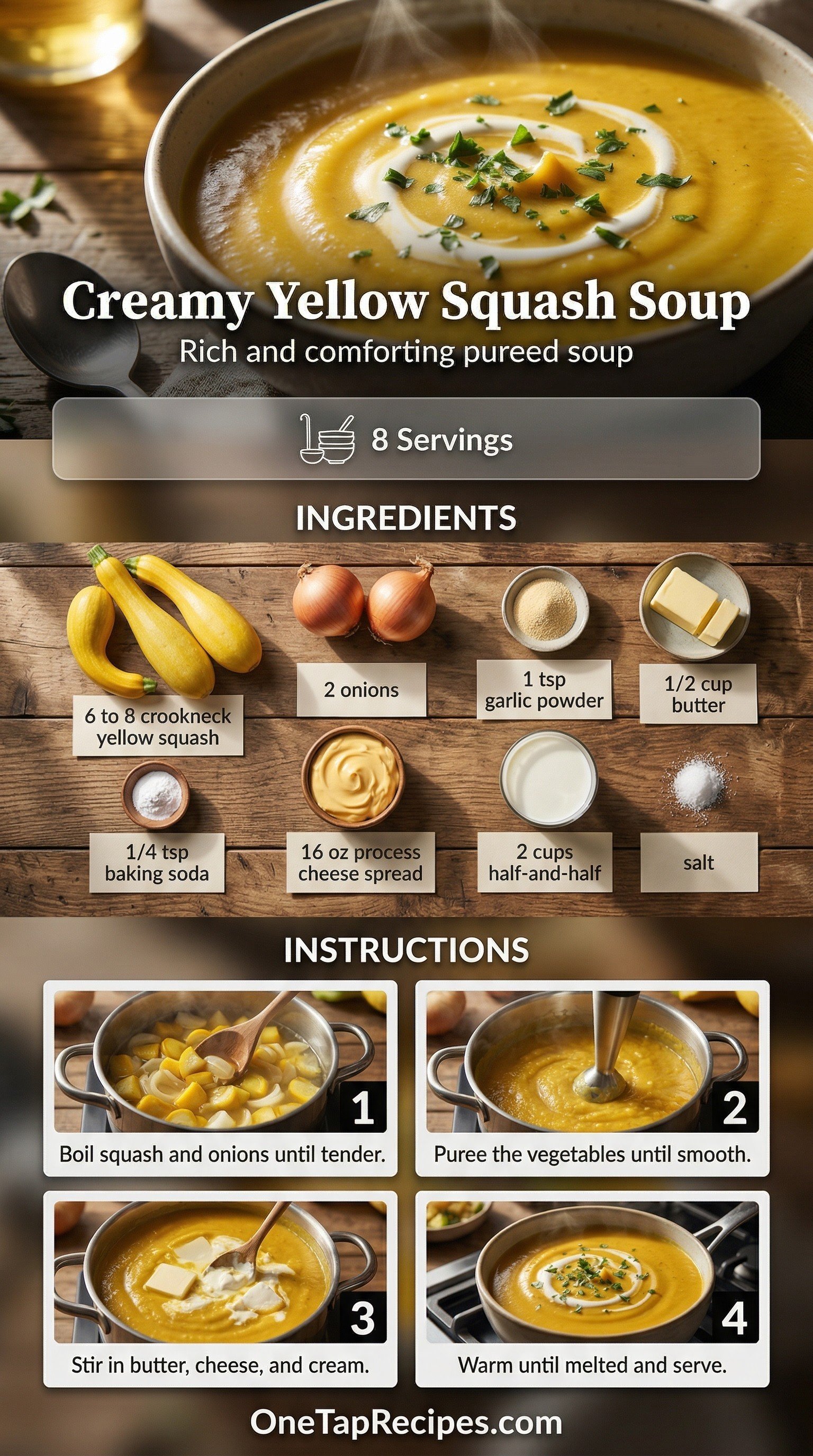 Creamy Yellow Squash Soup

Rich and comforting pureed soup

8 Servings

INGREDIENTS

6 to 8 crookneck yellow squash

2 onions

1 tsp garlic powder

1/2 cup butter

1/4 tsp baking soda

16 oz process cheese spread

2 cups half-and-half

salt

INSTRUCTIONS

1
Boil squash and onions until tender.

2
Puree the vegetables until smooth.

3
Stir in butter, cheese, and cream.

4
Warm until melted and serve.

OneTapRecipes.com