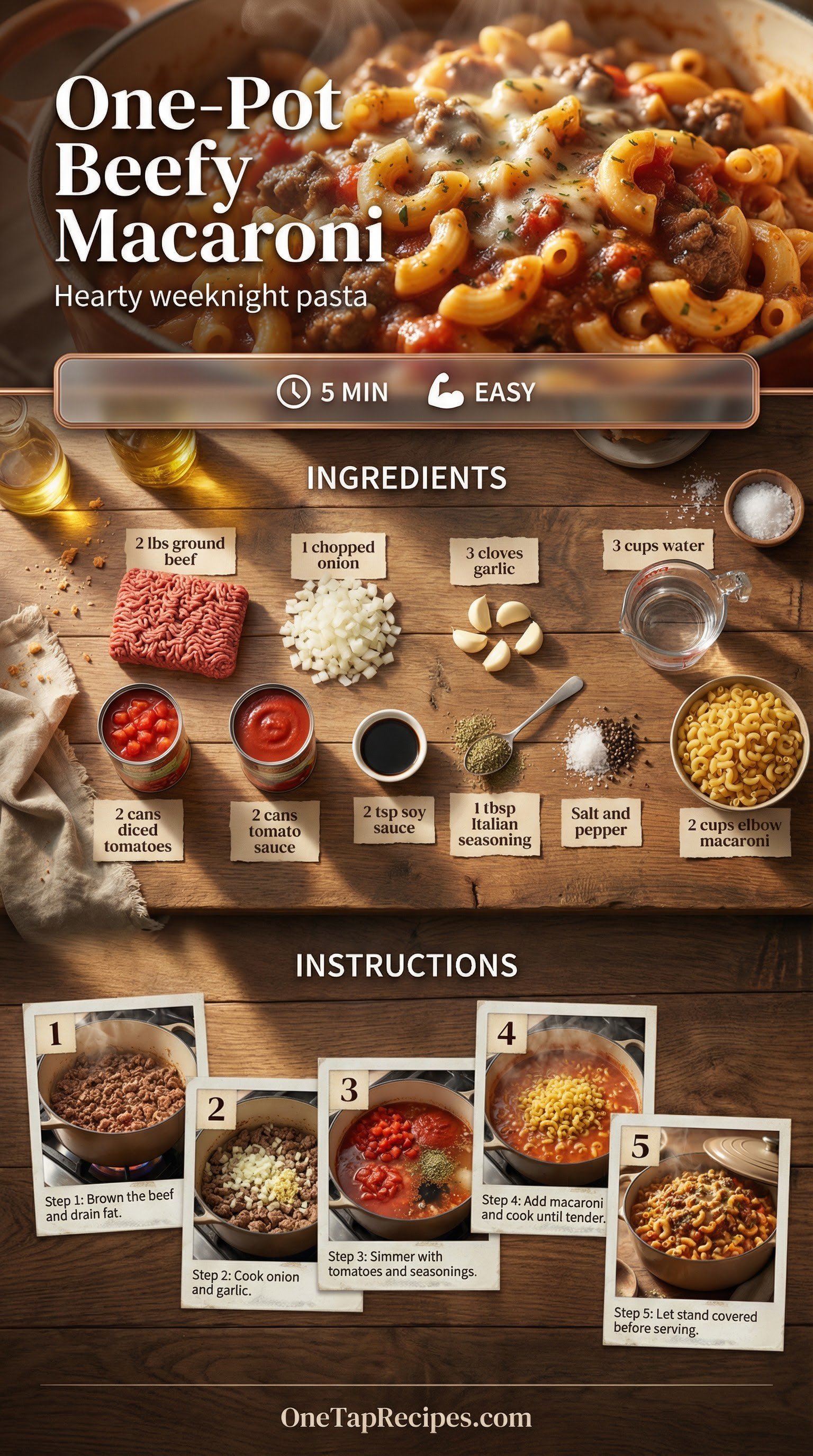 One-Pot Beefy Macaroni

Hearty weeknight pasta

5 MIN EASY

INGREDIENTS

2 lbs ground beef

1 chopped onion

3 cloves garlic

3 cups water

2 cans diced tomatoes

2 cans tomato sauce

2 tsp soy sauce

1 tbsp Italian seasoning

Salt and pepper

2 cups elbow macaroni

INSTRUCTIONS

1
Step 1: Brown the beef and drain fat.

2
Step 2: Cook onion and garlic.

3
Step 3: Simmer with tomatoes and seasonings.

4
Step 4: Add macaroni and cook until tender.

5
Step 5: Let stand covered before serving.

OneTapRecipes.com