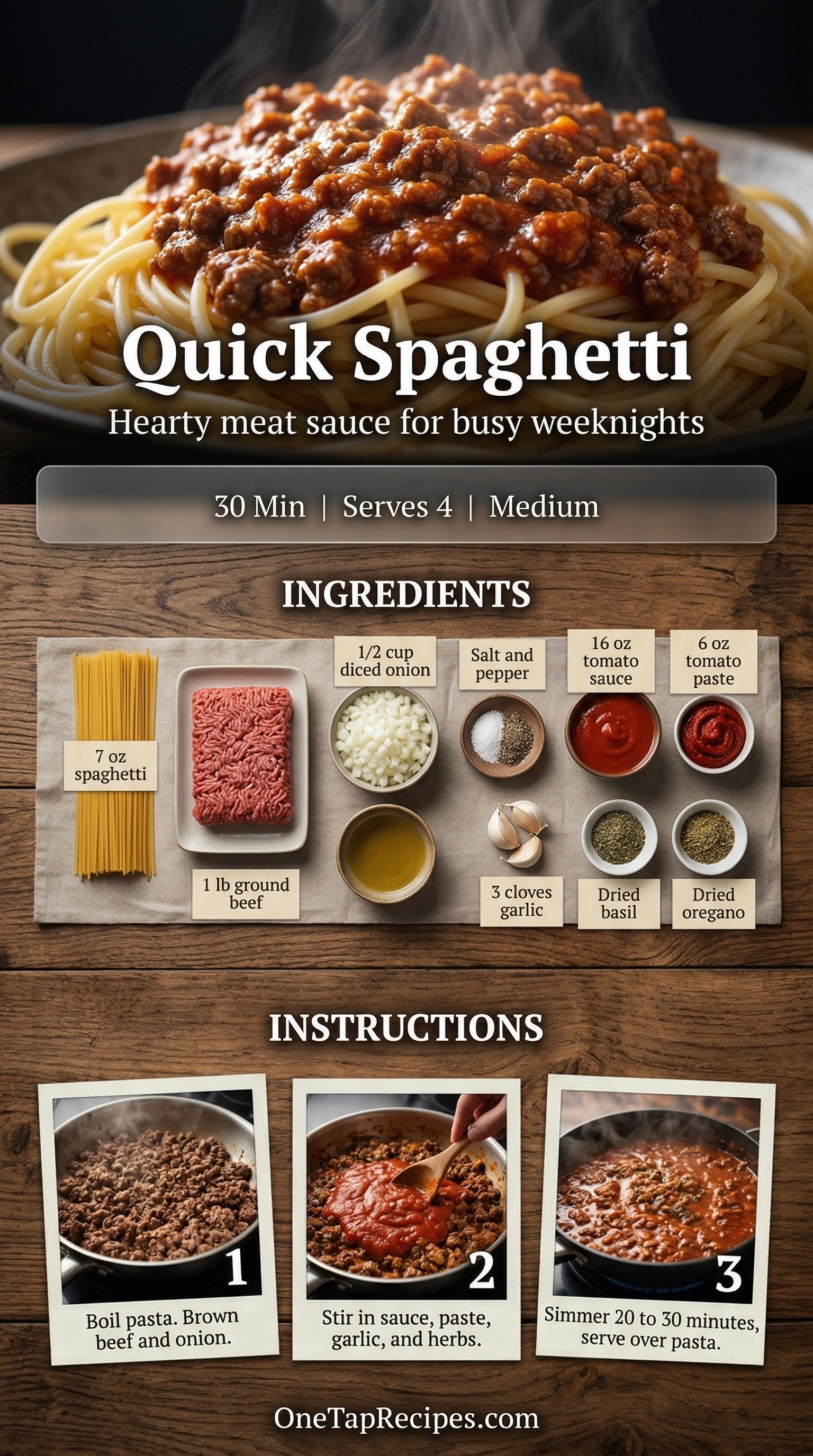 Quick Spaghetti
Hearty meat sauce for busy weeknights

30 Min | Serves 4 | Medium

INGREDIENTS

7 oz spaghetti

1 lb ground beef

1/2 cup diced onion

Salt and pepper

16 oz tomato sauce

6 oz tomato paste

3 cloves garlic

Dried basil

Dried oregano

INSTRUCTIONS

1
Boil pasta. Brown beef and onion.

2
Stir in sauce, paste, garlic, and herbs.

3
Simmer 20 to 30 minutes, serve over pasta.

OneTapRecipes.com